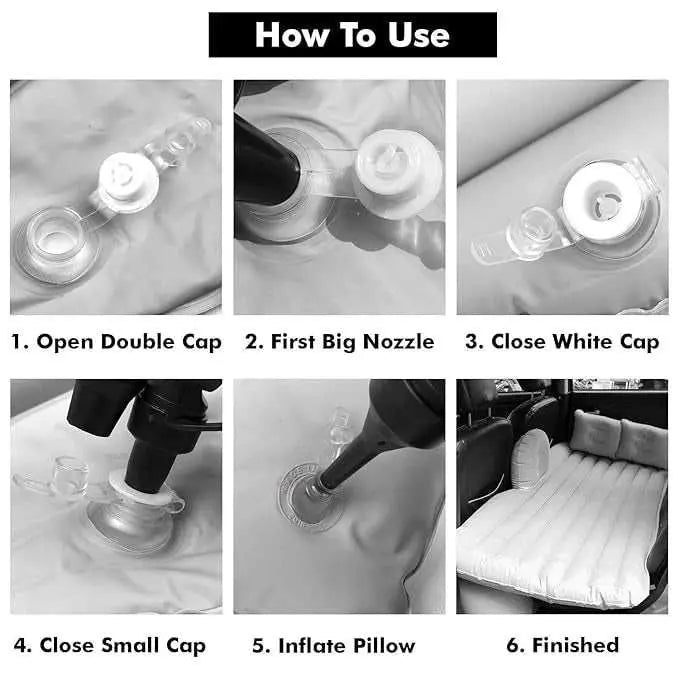 How To Use

1. Open Double Cap

2. First Big Nozzle

3. Close White Cap

4. Close Small Cap

5. Inflate Pillow

6. Finished