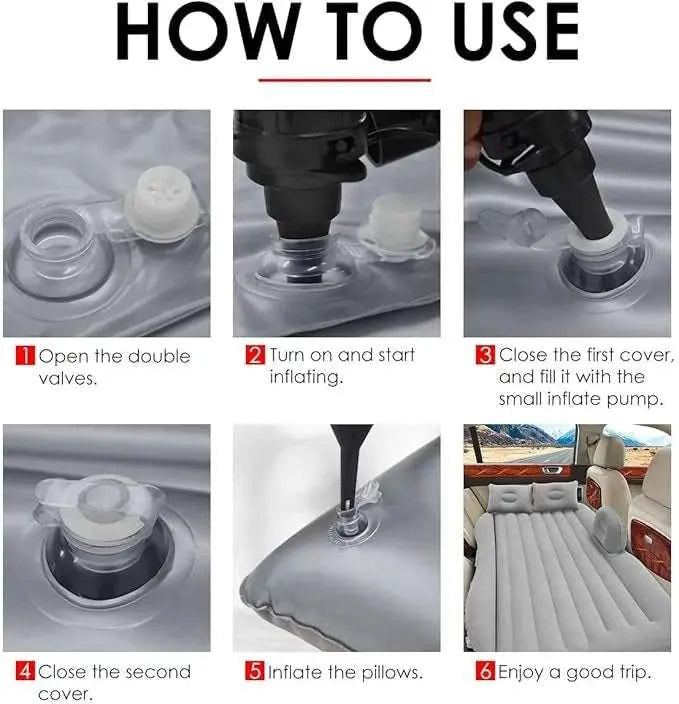 HOW TO USE

1 Open the double valves.

2 Turn on and start inflating.

3 Close the first cover, and fill it with the small inflate pump.

4 Close the second cover.

5 Inflate the pillows.

6 Enjoy a good trip.