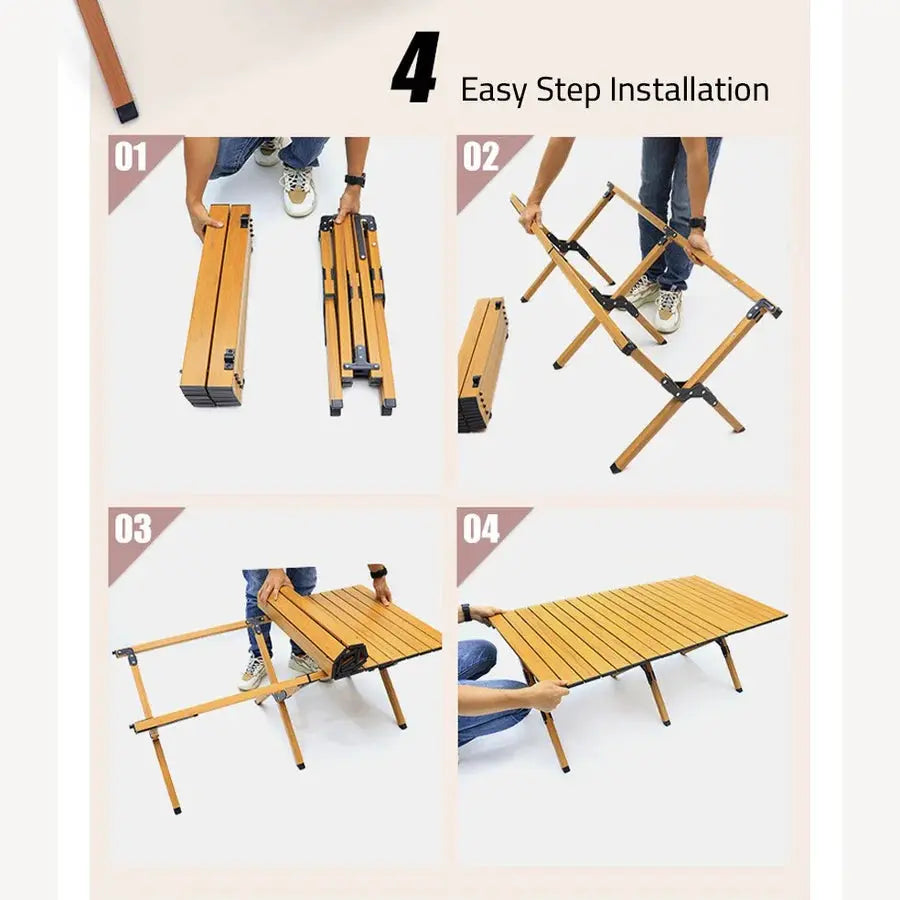 4 Easy Step Installation

01

02

03

04