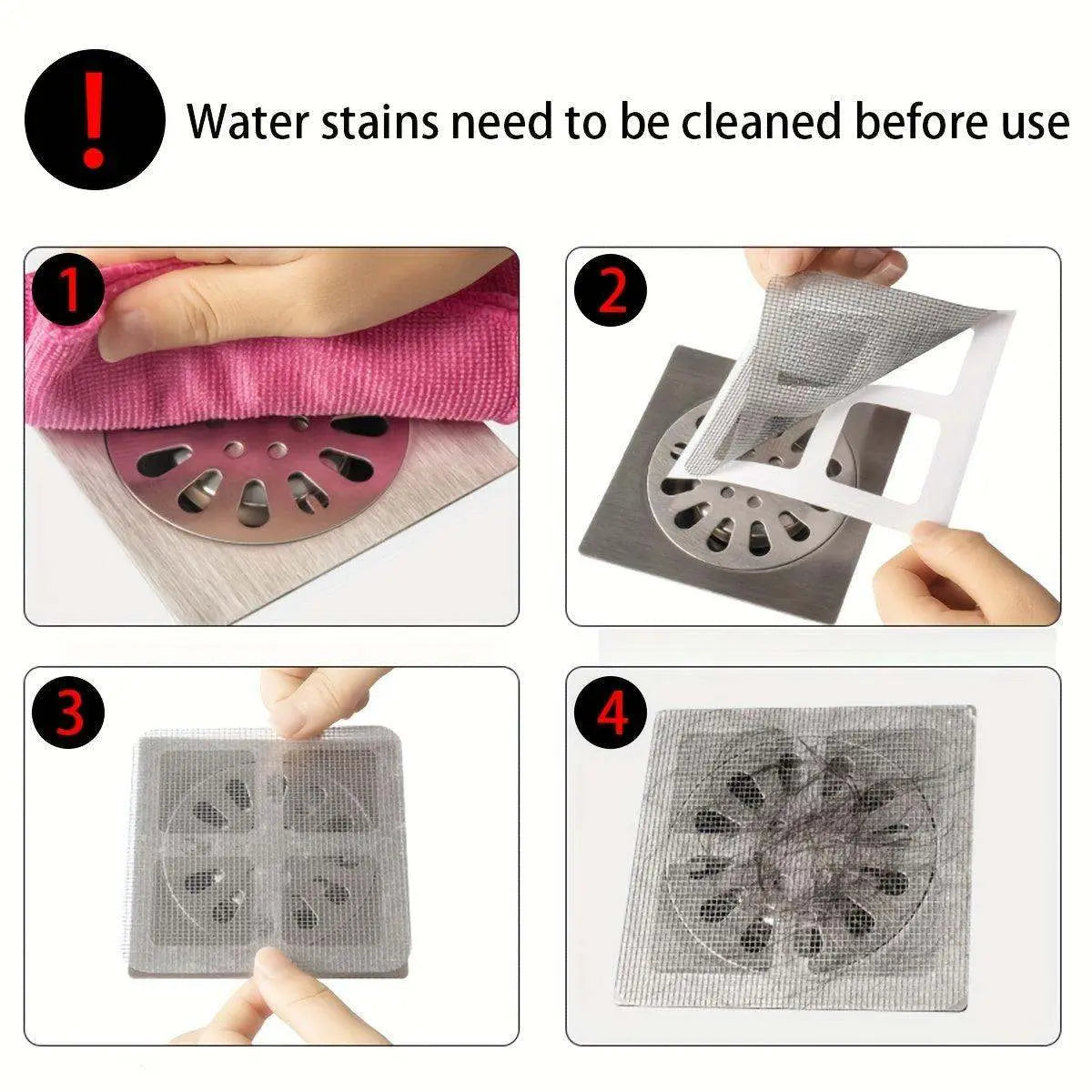 !

Water stains need to be cleaned before use

1

2

3

4