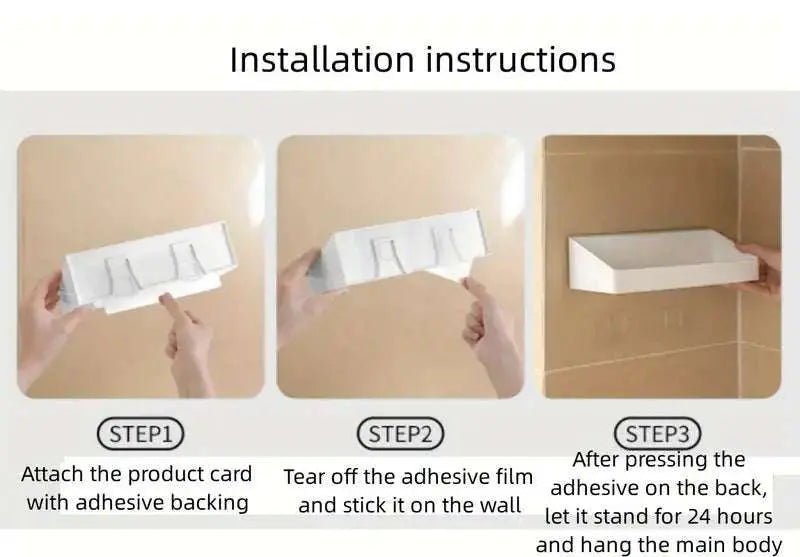 Installation instructions

STEP1
Attach the product card with adhesive backing

STEP2
Tear off the adhesive film and stick it on the wall

STEP3
After pressing the adhesive on the back, let it stand for 24 hours and hang the main body