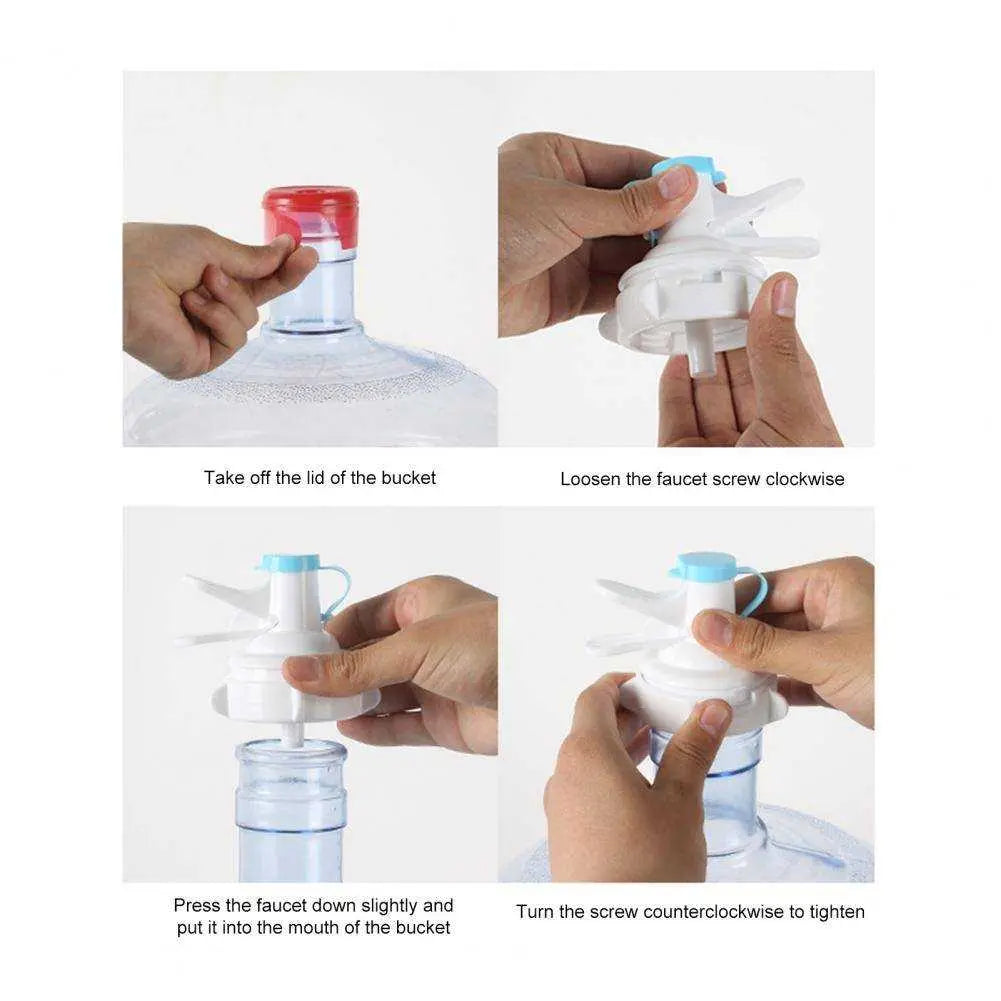 Take off the lid of the bucket

Loosen the faucet screw clockwise

Press the faucet down slightly and put it into the mouth of the bucket

Turn the screw counterclockwise to tighten