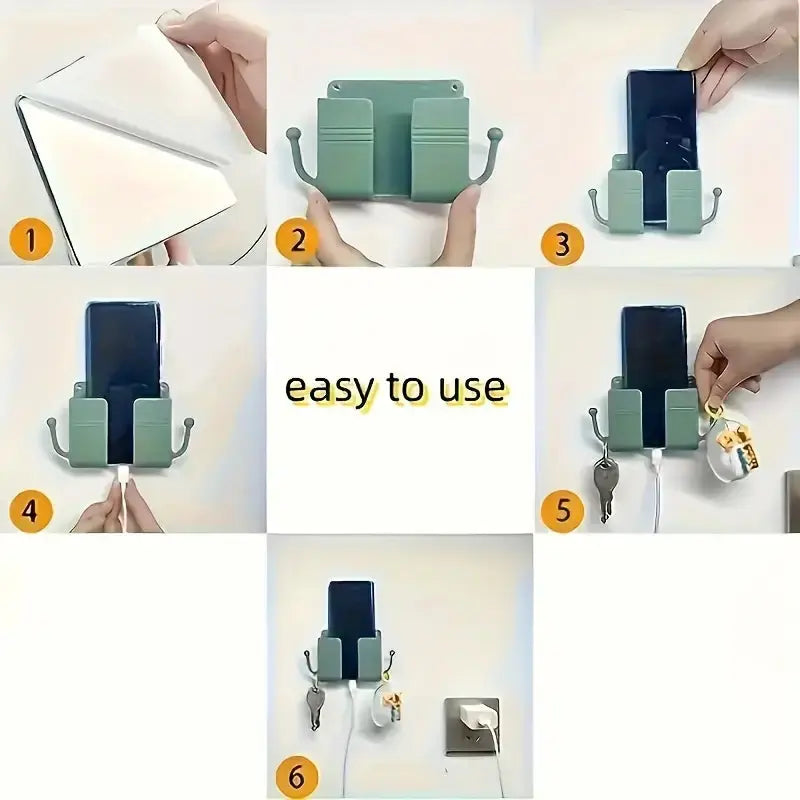 1

2

3

4

easy to use

5

6