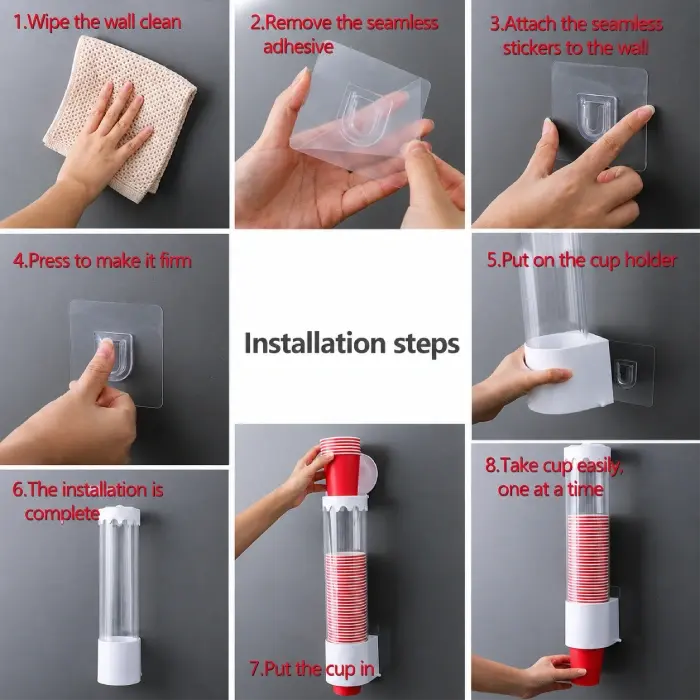 1.Wipe the wall clean

2.Remove the seamless adhesive

3.Attach the seamless stickers to the wall

4.Press to make it firm

Installation steps

5.Put on the cup holder

6.The installation is complete

7.Put the cup in

8.Take cup easily, one at a time