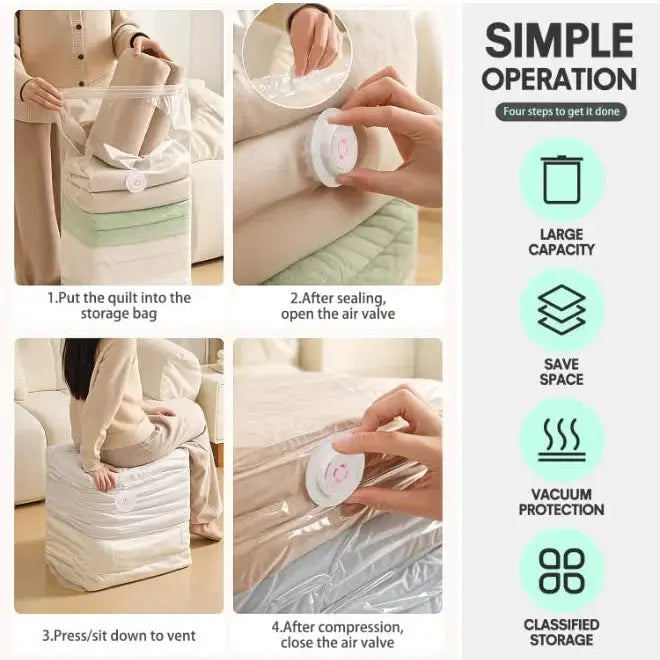 1.Put the quilt into the storage bag

2.After sealing, open the air valve

3.Press/sit down to vent

4.After compression, close the air valve

SIMPLE OPERATION

Four steps to get it done

LARGE CAPACITY

SAVE SPACE

VACUUM PROTECTION

CLASSIFIED STORAGE