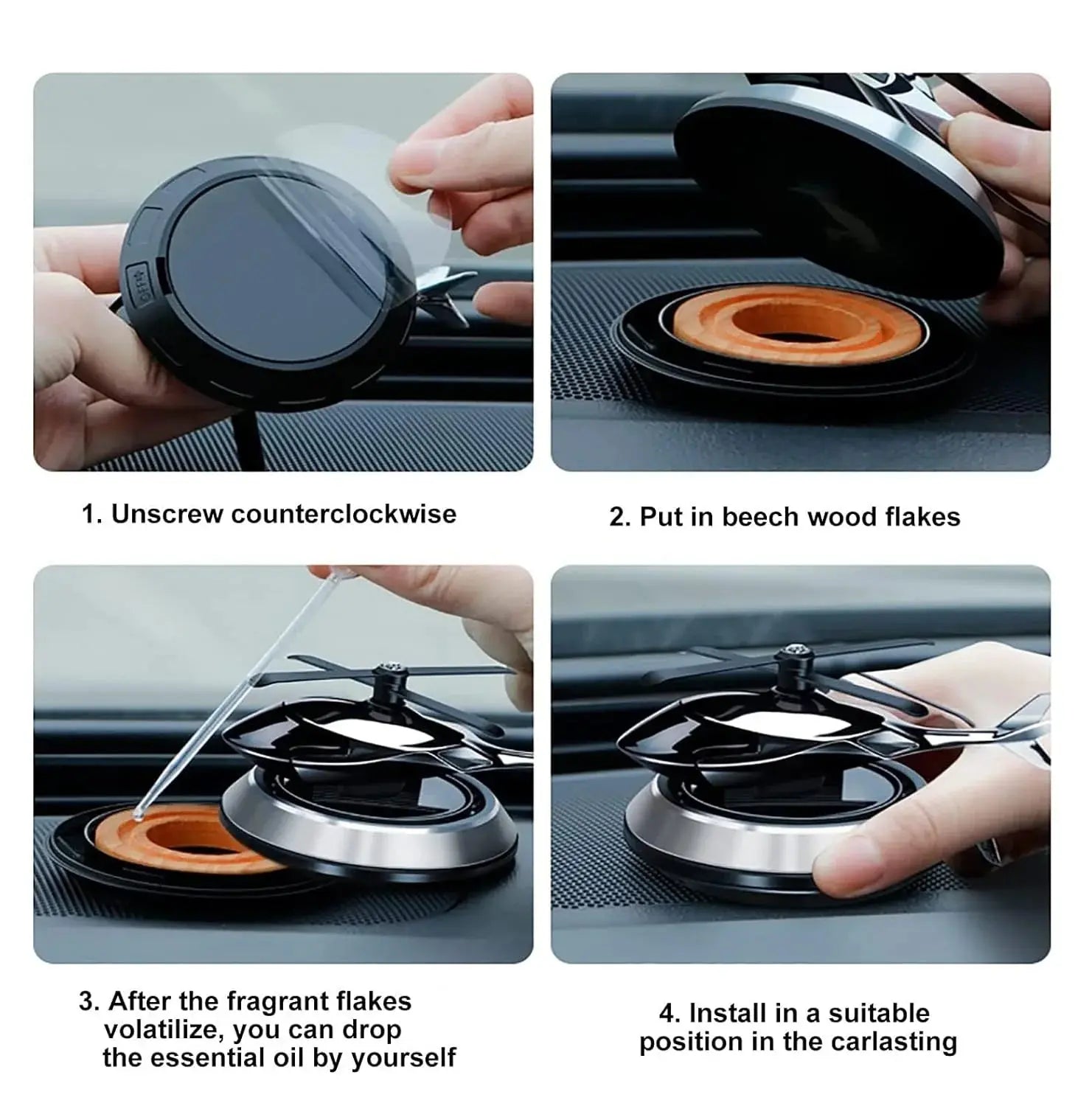 OFF

1. Unscrew counterclockwise

2. Put in beech wood flakes

3. After the fragrant flakes volatilize, you can drop the essential oil by yourself

4. Install in a suitable position in the carlasting