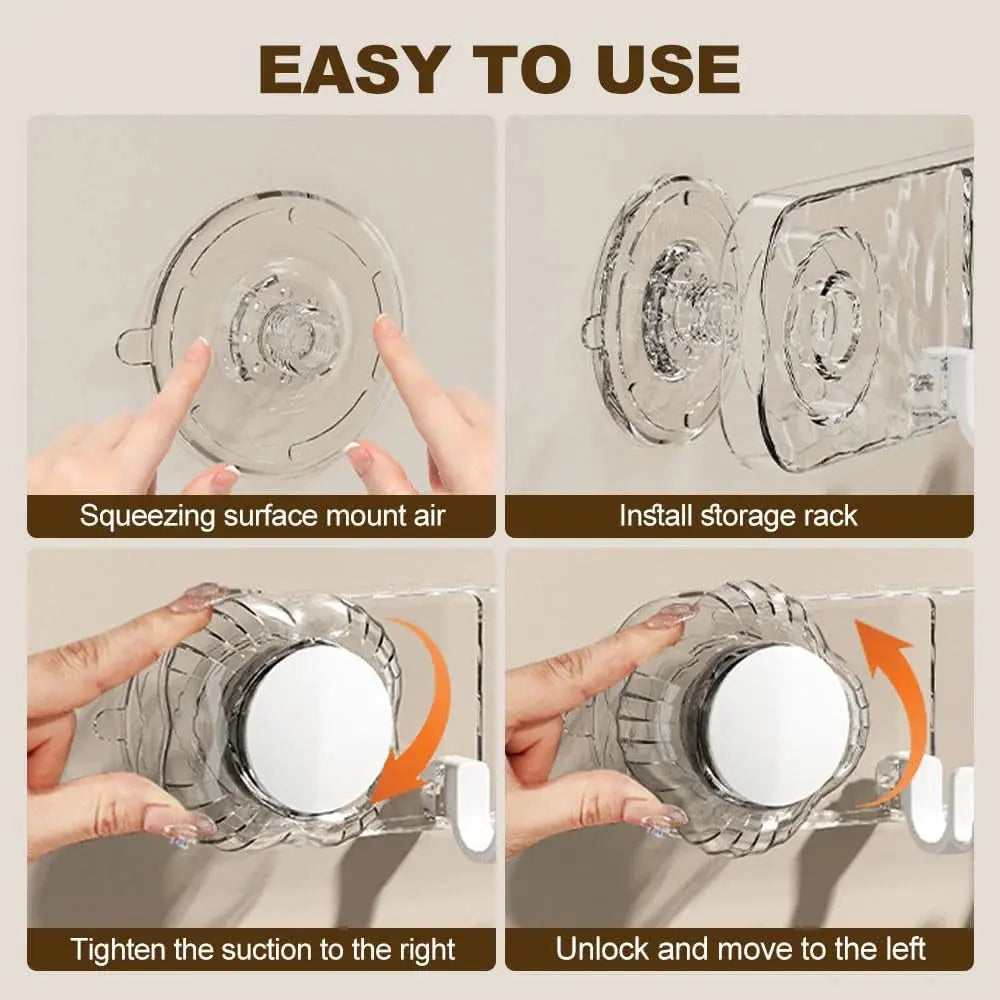 EASY TO USE

Squeezing surface mount air

Install storage rack

Tighten the suction to the right

Unlock and move to the left