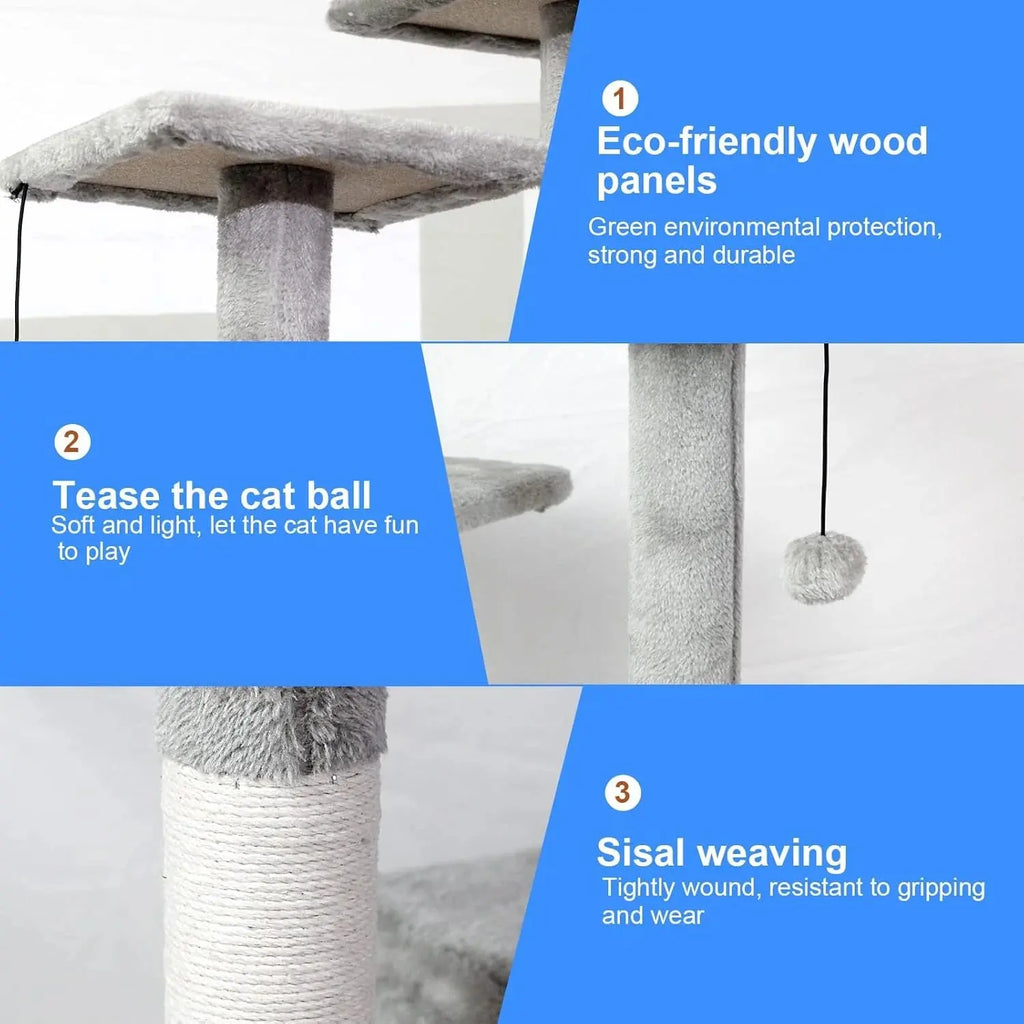 1
Eco-friendly wood panels
Green environmental protection, strong and durable

2
Tease the cat ball
Soft and light, let the cat have fun to play

3
Sisal weaving
Tightly wound, resistant to gripping and wear