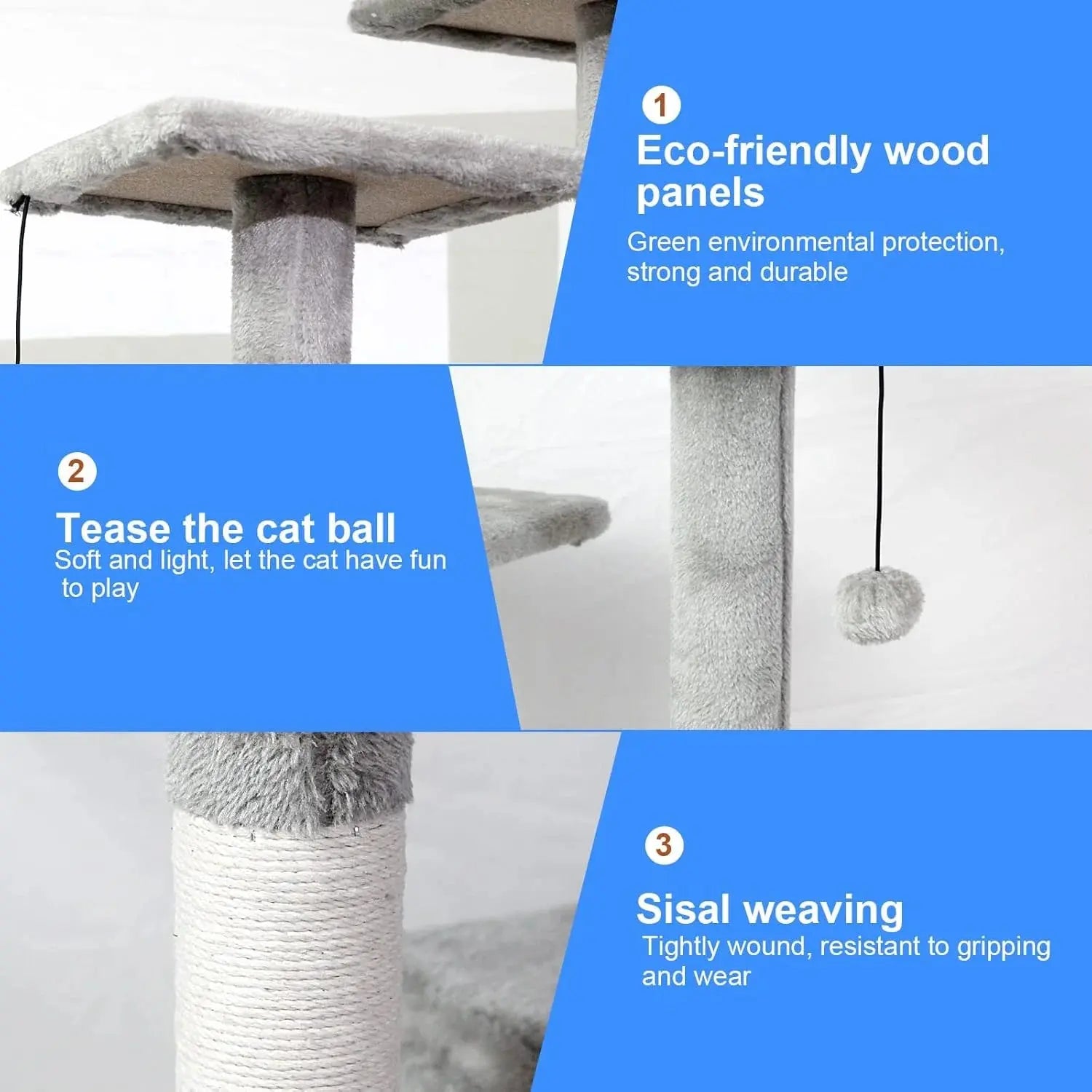 1

Eco-friendly wood panels

Green environmental protection, strong and durable

2

Tease the cat ball

Soft and light, let the cat have fun to play

3

Sisal weaving

Tightly wound, resistant to gripping and wear