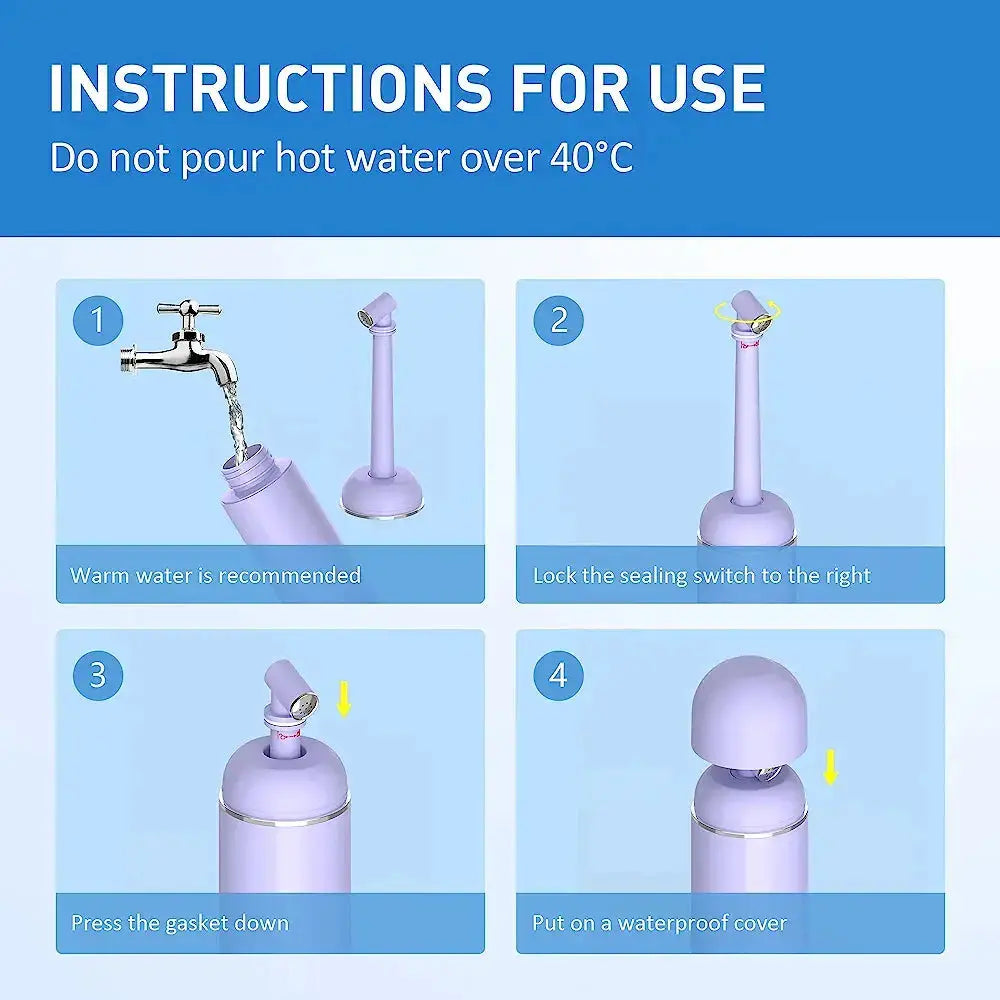 INSTRUCTIONS FOR USE
Do not pour hot water over 40°C

1
Warm water is recommended

2
Lock the sealing switch to the right

3
Press the gasket down

4
Put on a waterproof cover