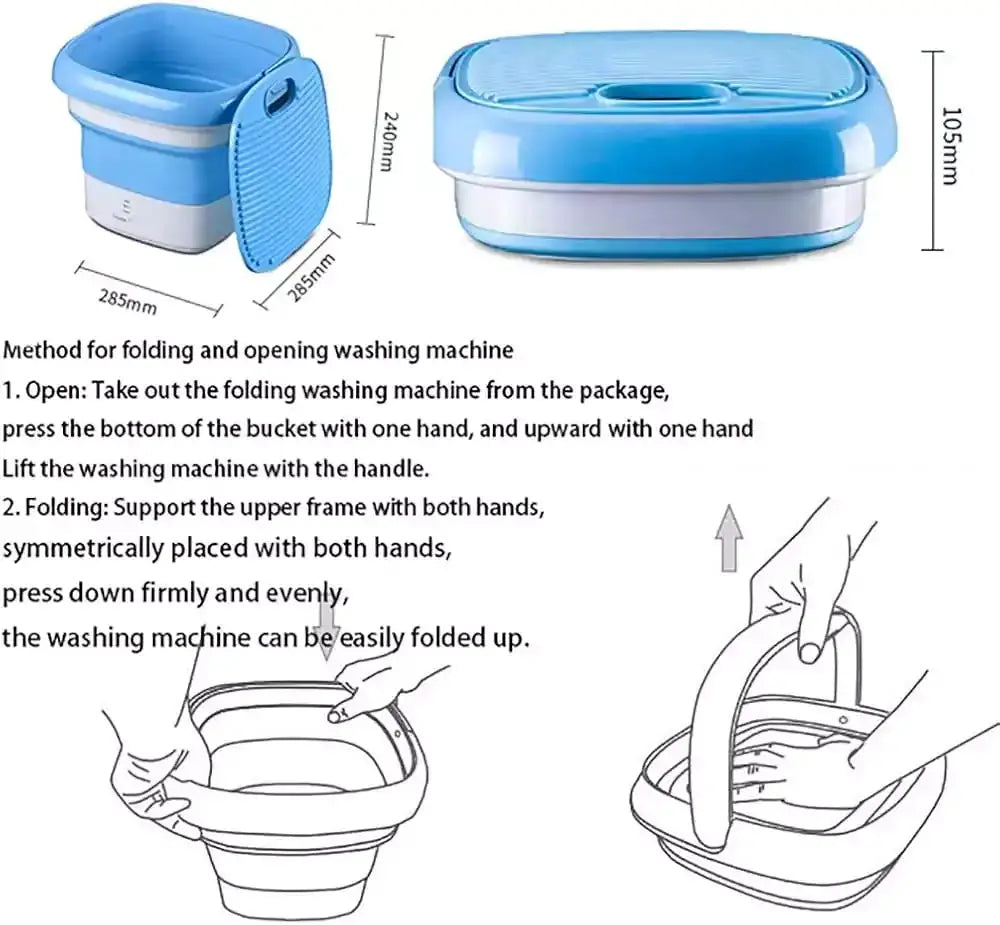 240mm

285mm

285mm

105mm

Method for folding and opening washing machine
1. Open: Take out the folding washing machine from the package, press the bottom of the bucket with one hand, and upward with one hand Lift the washing machine with the handle.
2. Folding: Support the upper frame with both hands, symmetrically placed with both hands, press down firmly and evenly, the washing machine can be easily folded up.