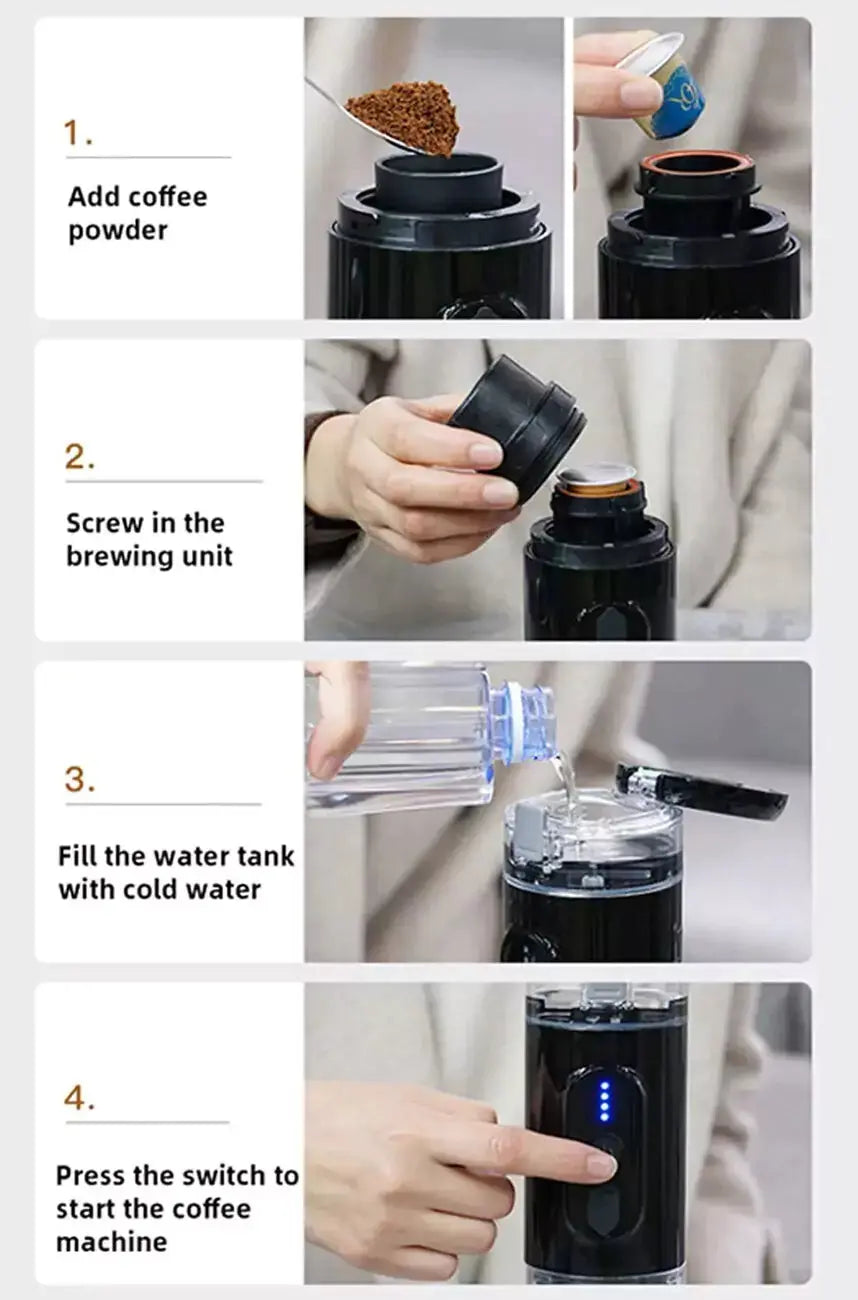 1.

Add coffee powder

2.

Screw in the brewing unit

3.

Fill the water tank with cold water

4.

Press the switch to start the coffee machine