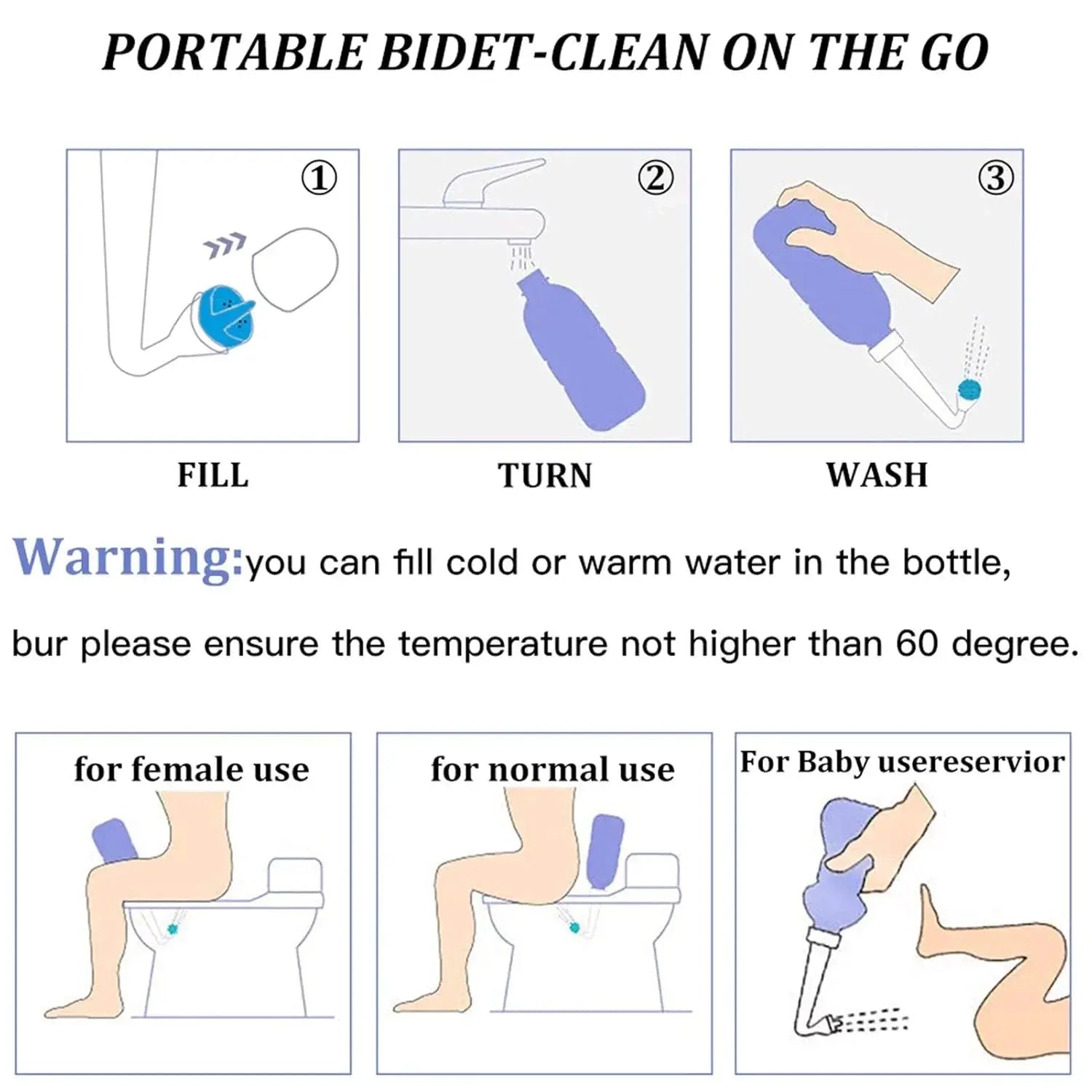 PORTABLE BIDET-CLEAN ON THE GO

①

FILL

②

TURN

③

WASH

Warning:you can fill cold or warm water in the bottle,

bur please ensure the temperature not higher than 60 degree.

for female use

for normal use

For Baby usereservior