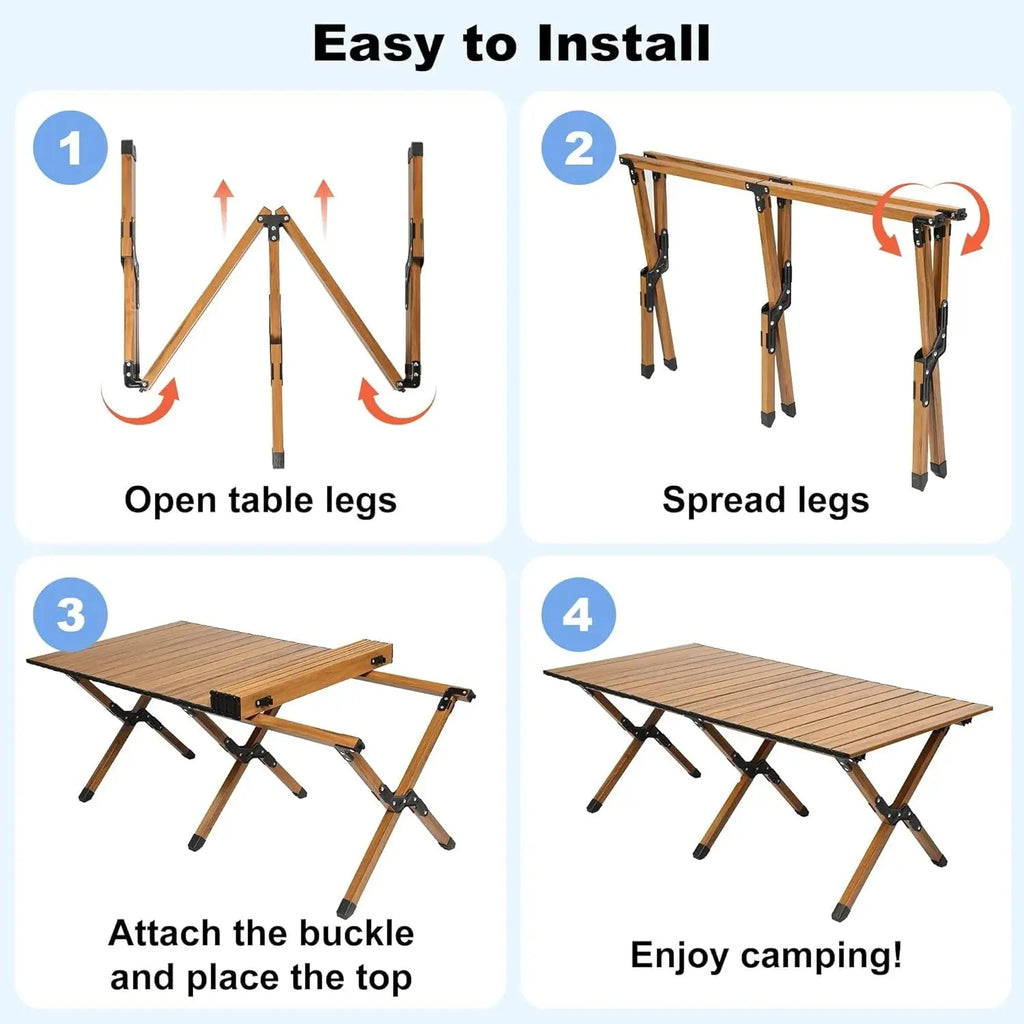 Easy to Install

1

Open table legs

2

Spread legs

3

Attach the buckle and place the top

4

Enjoy camping!