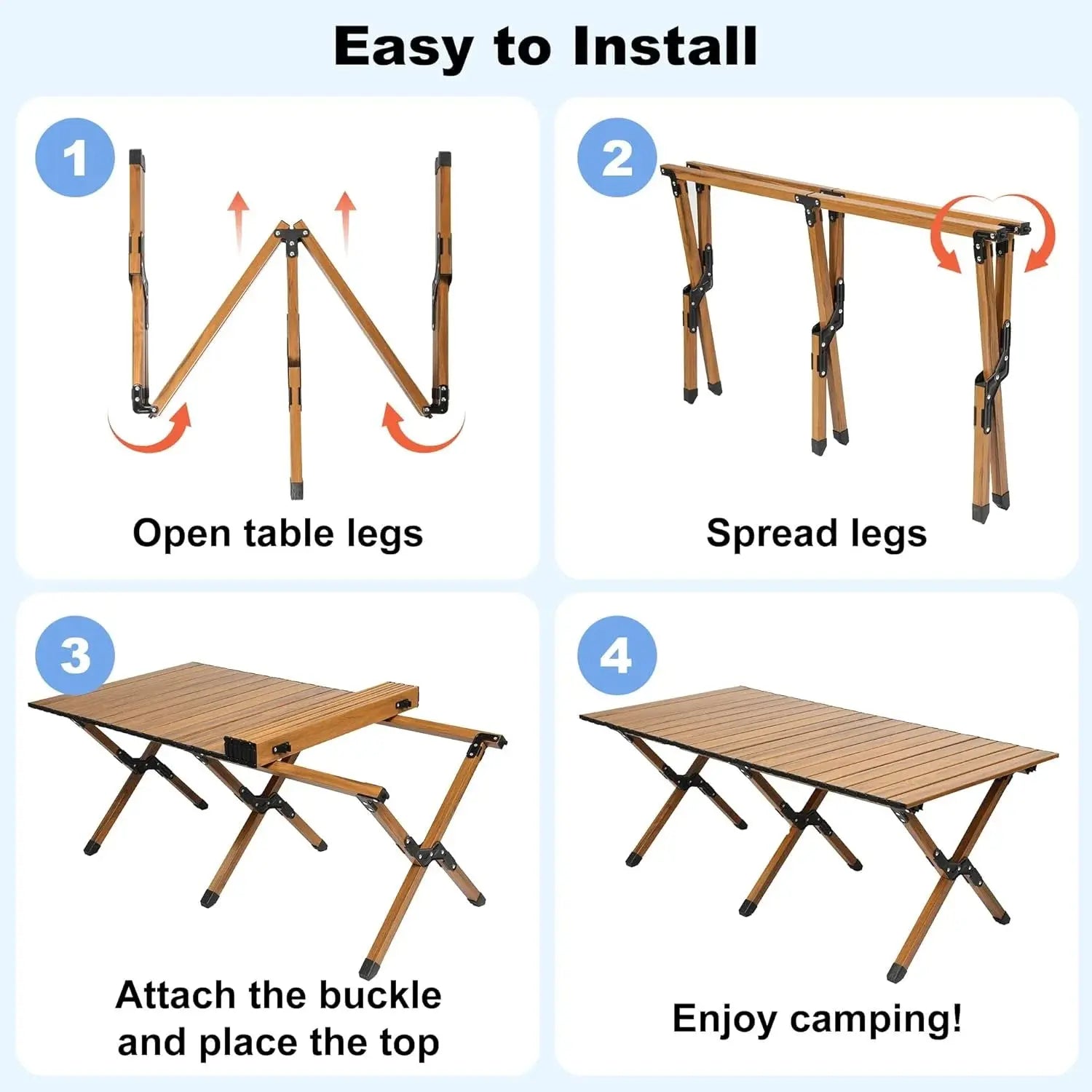 Easy to Install

1

Open table legs

2

Spread legs

3

Attach the buckle and place the top

4

Enjoy camping!