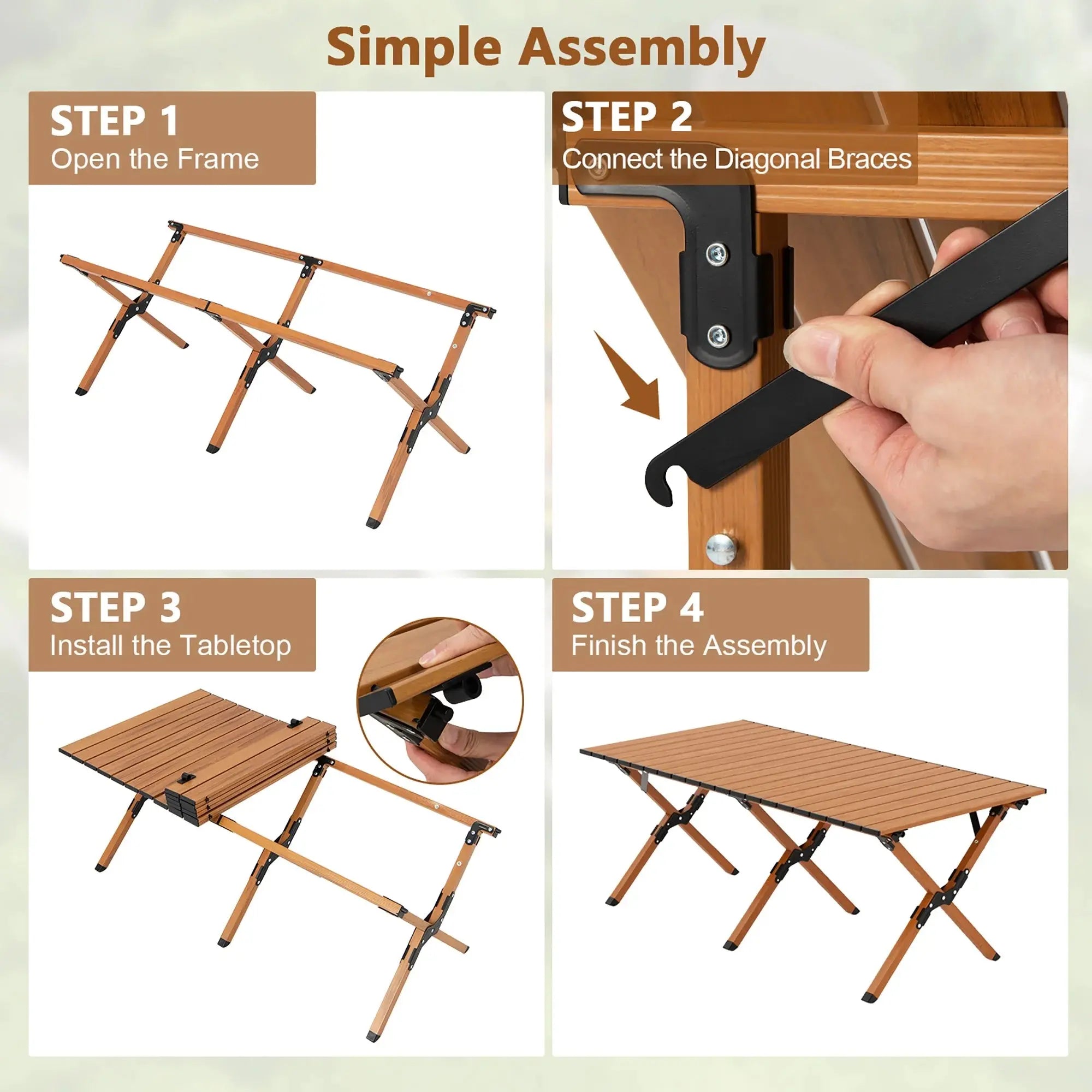 Simple Assembly

STEP 1
Open the Frame

STEP 2
Connect the Diagonal Braces

STEP 3
Install the Tabletop

STEP 4
Finish the Assembly