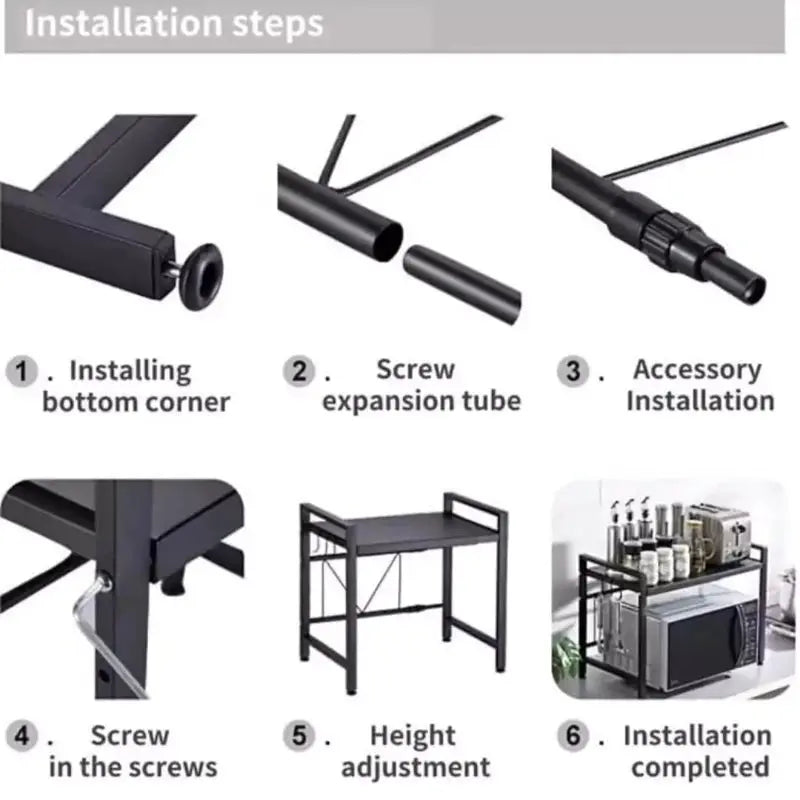 Installation steps

1 . Installing bottom corner

2 . Screw expansion tube

3 . Accessory Installation

4 . Screw in the screws

5 . Height adjustment

6 . Installation completed