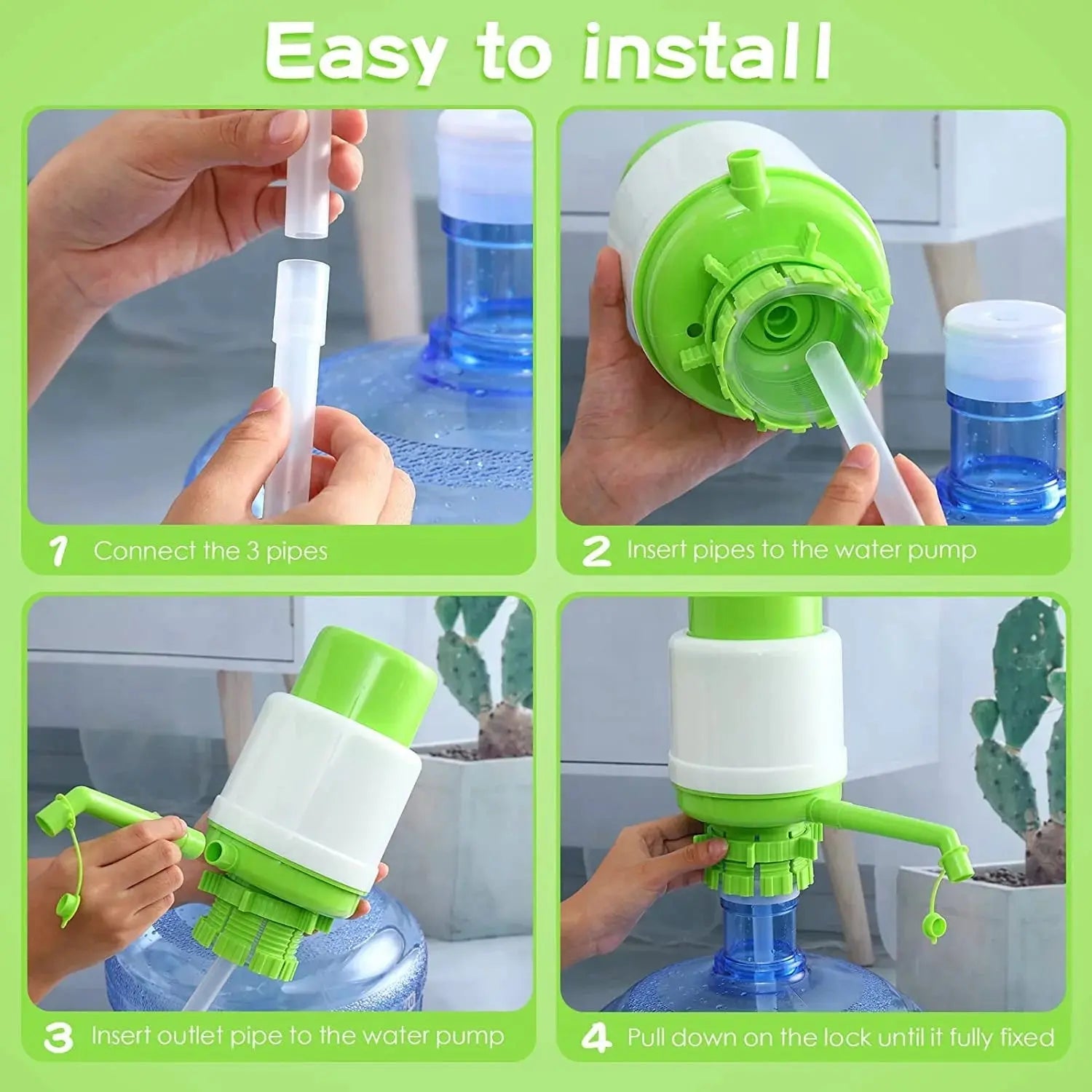 Easy to install

1 Connect the 3 pipes

2 Insert pipes to the water pump

3 Insert outlet pipe to the water pump

4 Pull down on the lock until it fully fixed