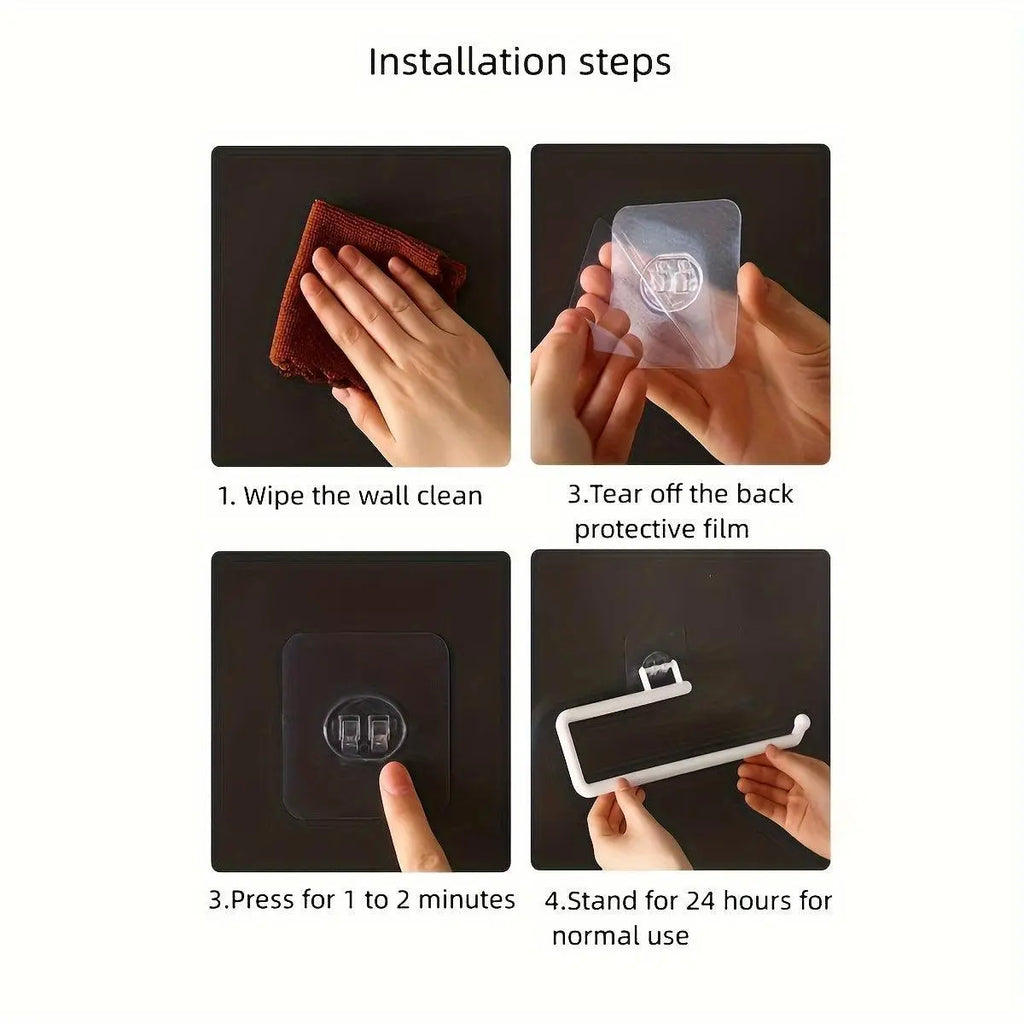 Installation steps

1. Wipe the wall clean

3.Tear off the back protective film

3.Press for 1 to 2 minutes

4.Stand for 24 hours for normal use