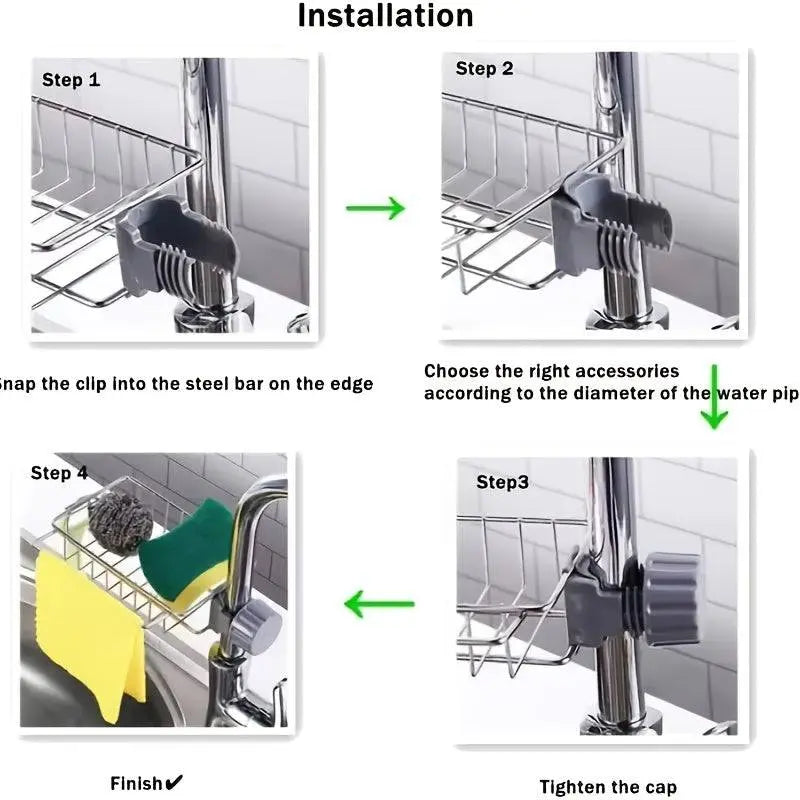 Installation

Step 1

Step 2

nap the clip into the steel bar on the edge

Choose the right accessories according to the diameter of the water pip

Step 4

Step3

Finish✔

Tighten the cap