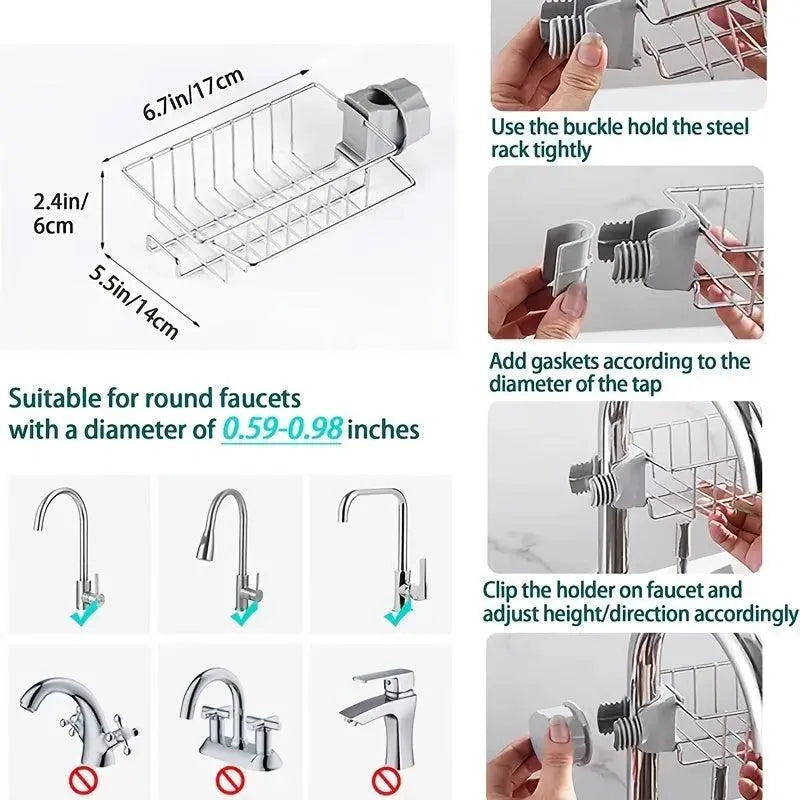 6.7in/17cm

2.4in/ 6cm

5.5in/14cm

Suitable for round faucets with a diameter of 0.59-0.98 inches

Use the buckle hold the steel rack tightly

Add gaskets according to the diameter of the tap

Clip the holder on faucet and adjust height/direction accordingly