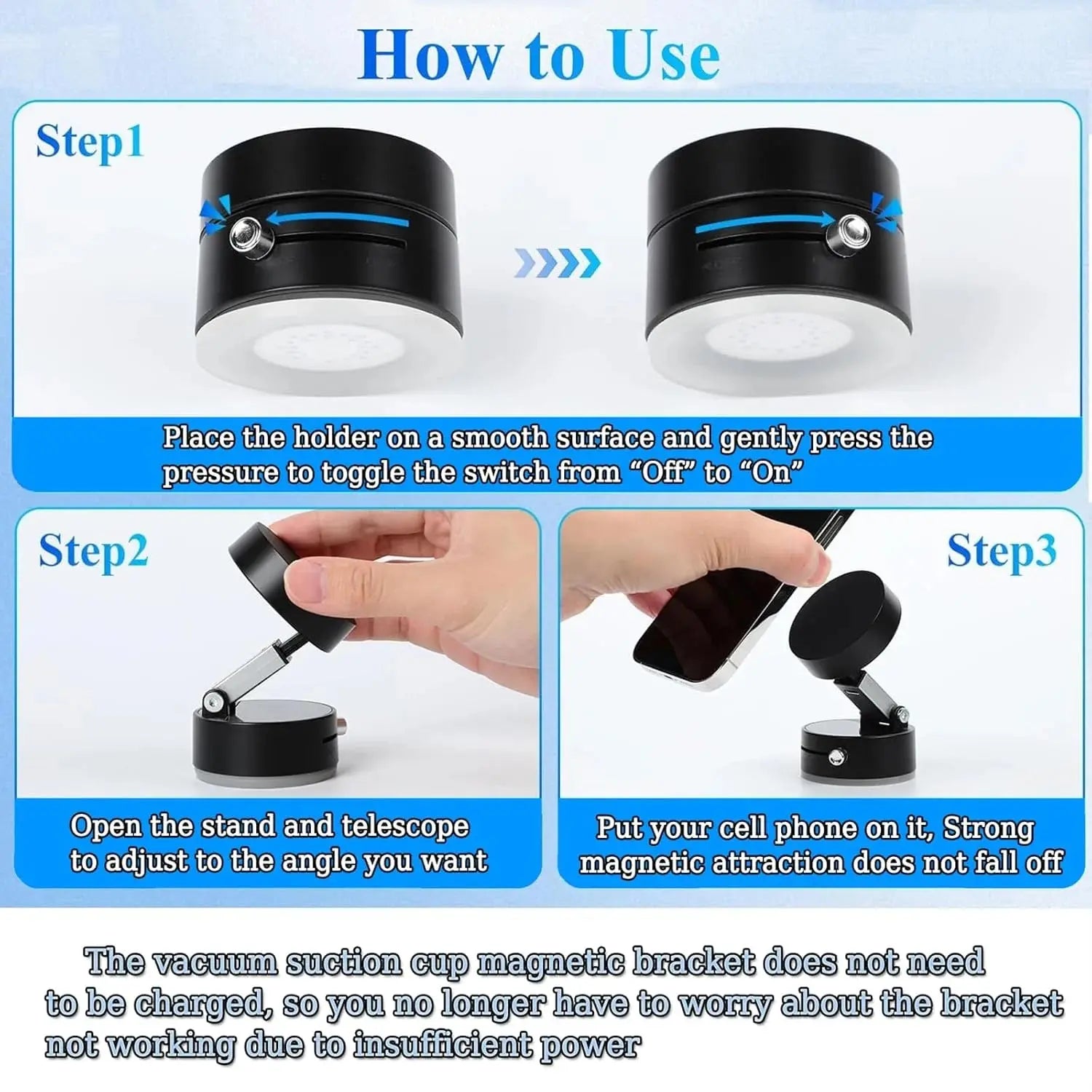 How to Use

Step1

Place the holder on a smooth surface and gently press the pressure to toggle the switch from “Off” to “On”

Step2

Open the stand and telescope to adjust to the angle you want

Step3

Put your cell phone on it, Strong magnetic attraction does not fall off

The vacuum suction cup magnetic bracket does not need to be charged, so you no longer have to worry about the bracket not working due to insufficient power