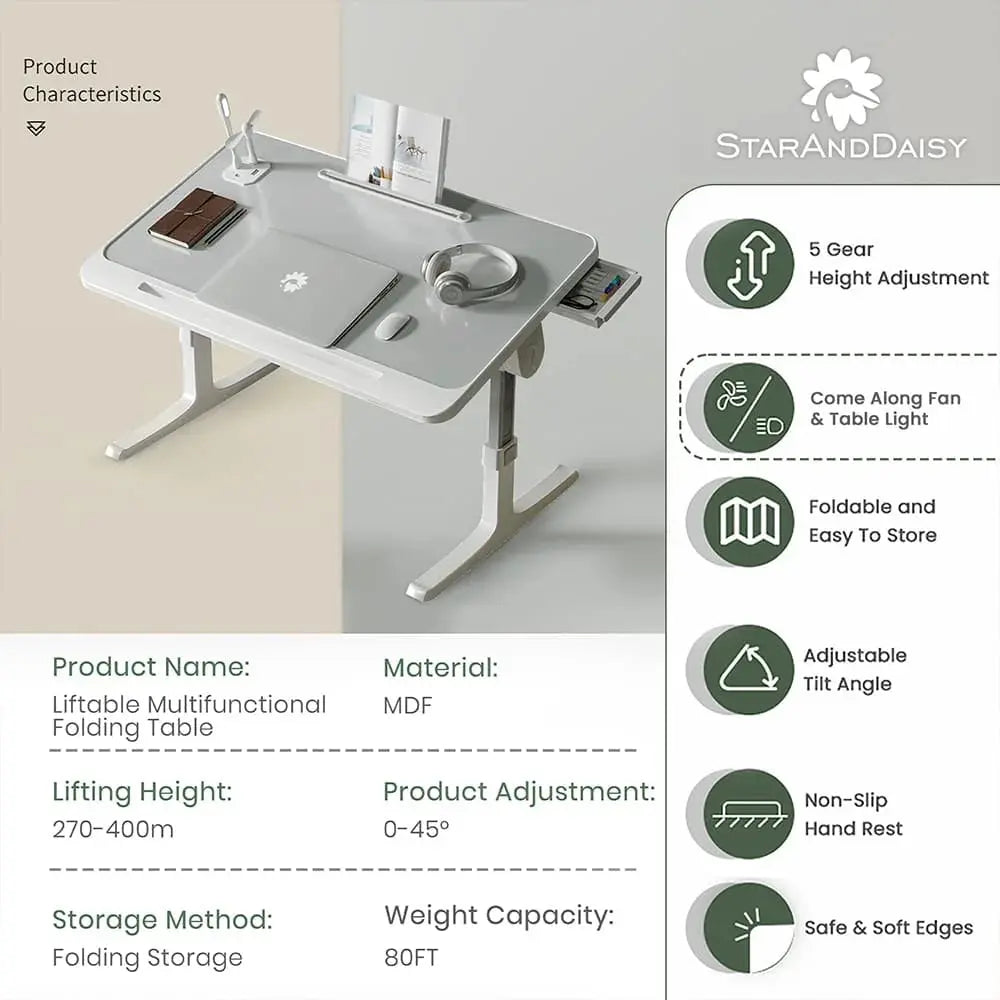 Product Characteristics

STARANDDAISY

5 Gear Height Adjustment

Come Along Fan & Table Light

Foldable and Easy To Store

Adjustable Tilt Angle

Non-Slip Hand Rest

Safe & Soft Edges

Product Name:
Liftable Multifunctional Folding Table

Material:
MDF

Lifting Height:
270-400m

Product Adjustment:
0-45°

Storage Method:
Folding Storage

Weight Capacity:
80FT