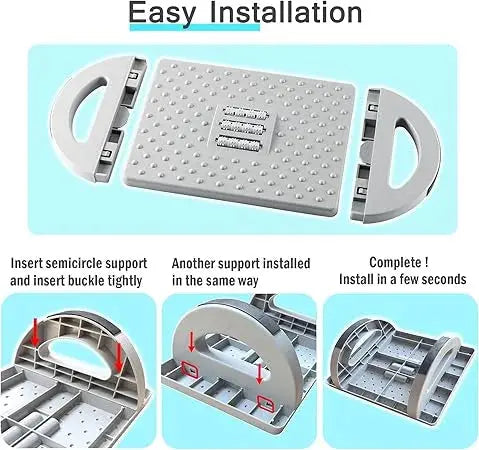 Easy Installation

Insert semicircle support and insert buckle tightly

Another support installed in the same way

Complete !
Install in a few seconds