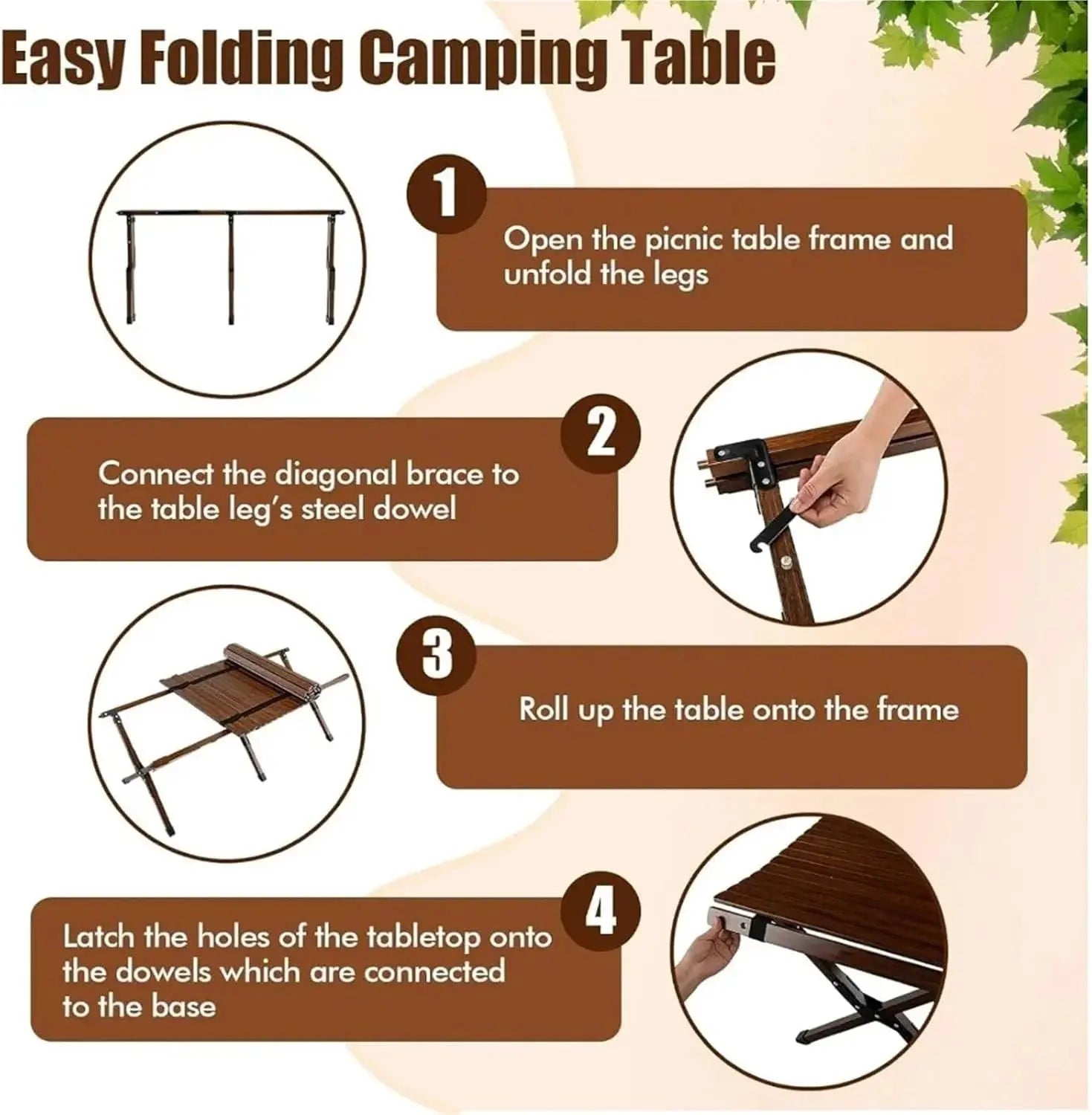 Easy Folding Camping Table

1

Open the picnic table frame and unfold the legs

2

Connect the diagonal brace to the table leg's steel dowel

3

Roll up the table onto the frame

4

Latch the holes of the tabletop onto the dowels which are connected to the base