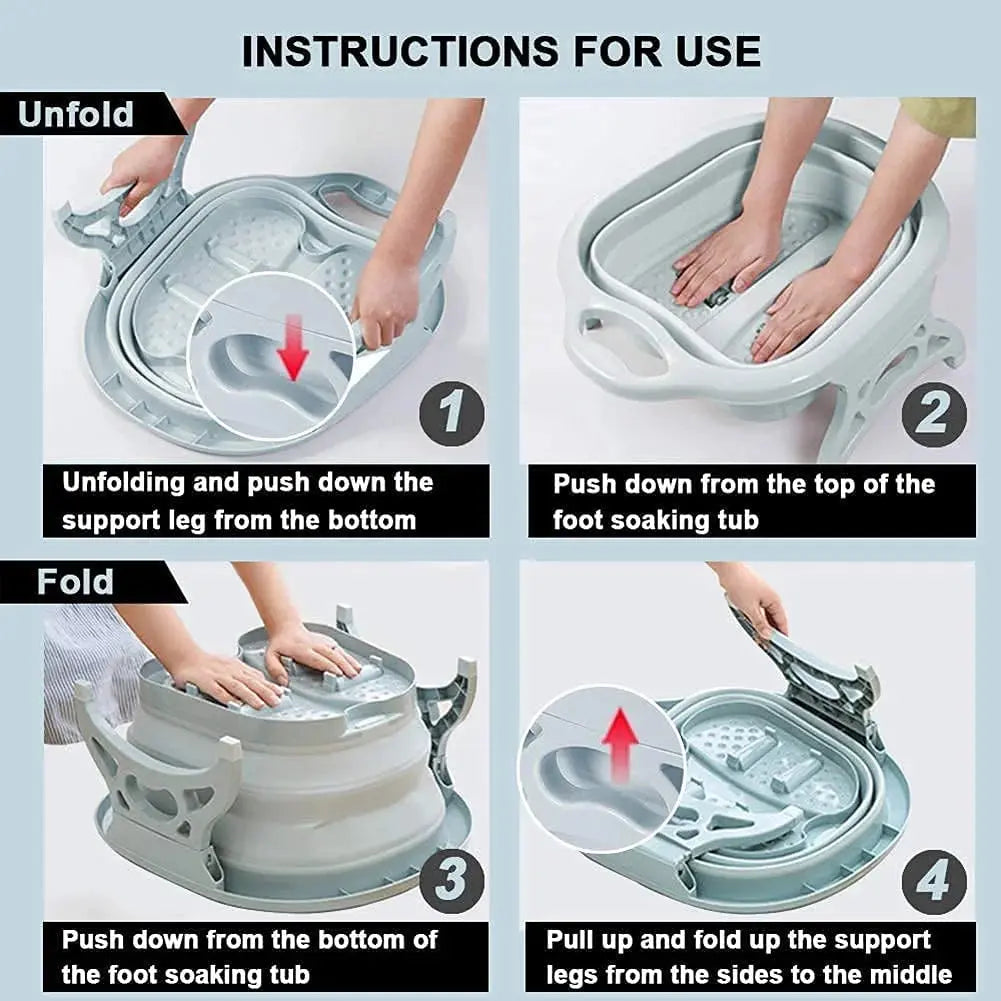 INSTRUCTIONS FOR USE

Unfold

1

Unfolding and push down the support leg from the bottom

2

Push down from the top of the foot soaking tub

Fold

3

Push down from the bottom of the foot soaking tub

4

Pull up and fold up the support legs from the sides to the middle