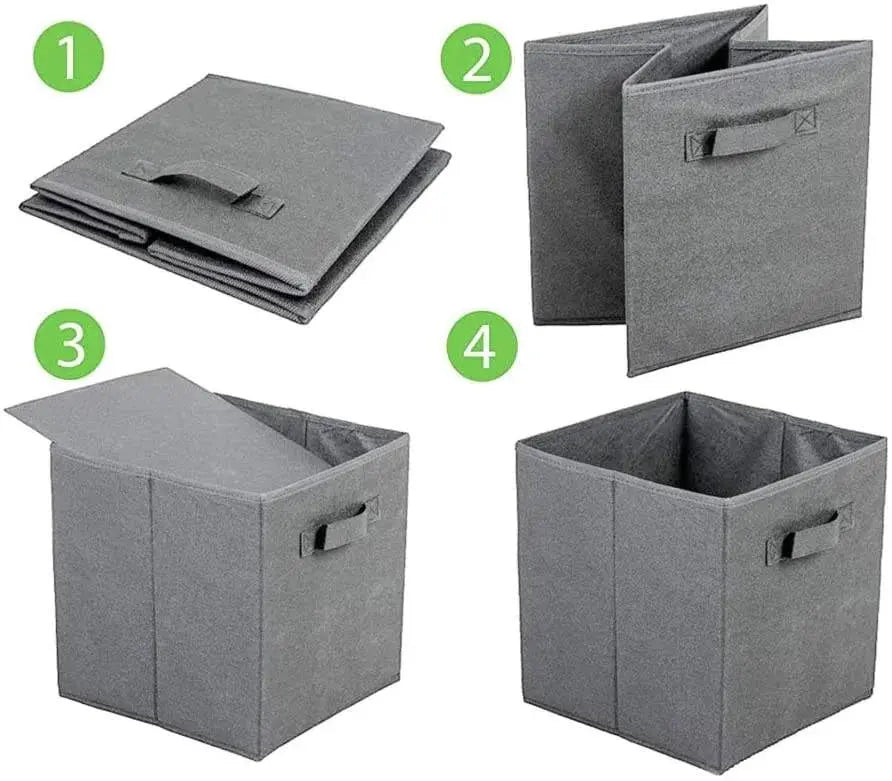 1

2

3

4