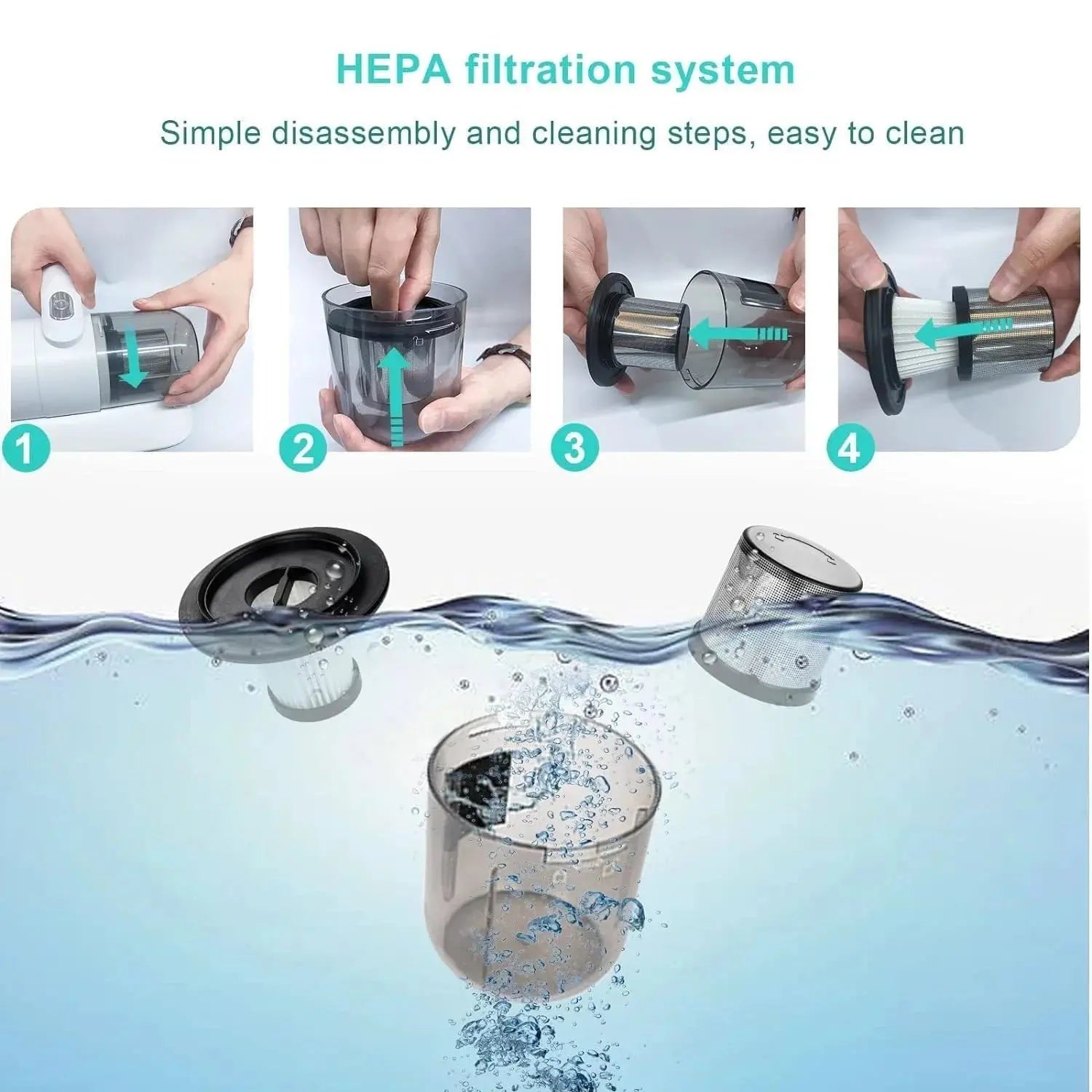 HEPA filtration system

Simple disassembly and cleaning steps, easy to clean

1

2

3

4