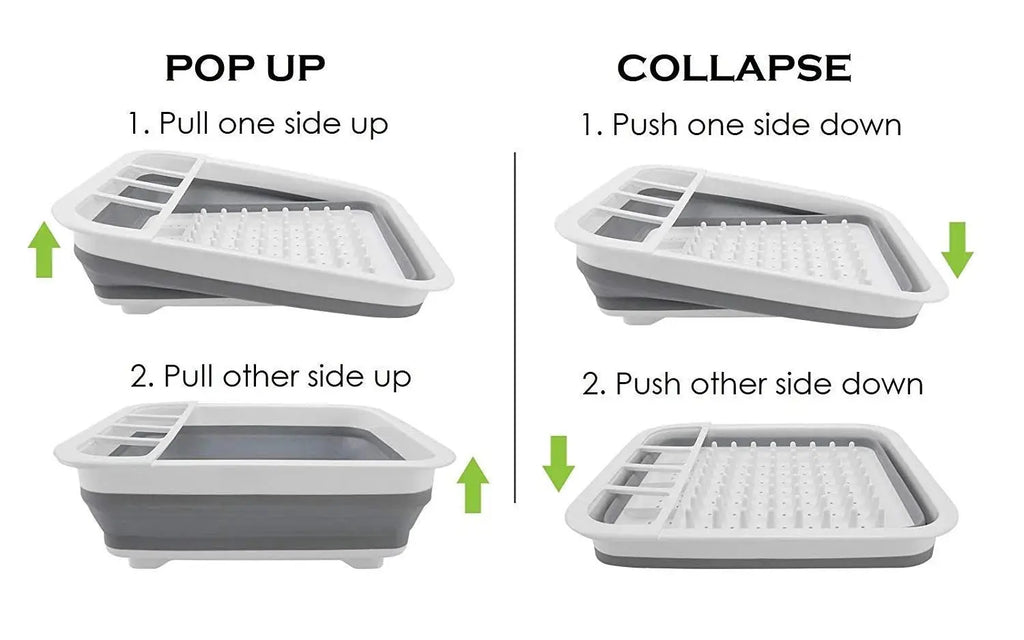 POP UP

1. Pull one side up

2. Pull other side up

COLLAPSE

1. Push one side down

2. Push other side down