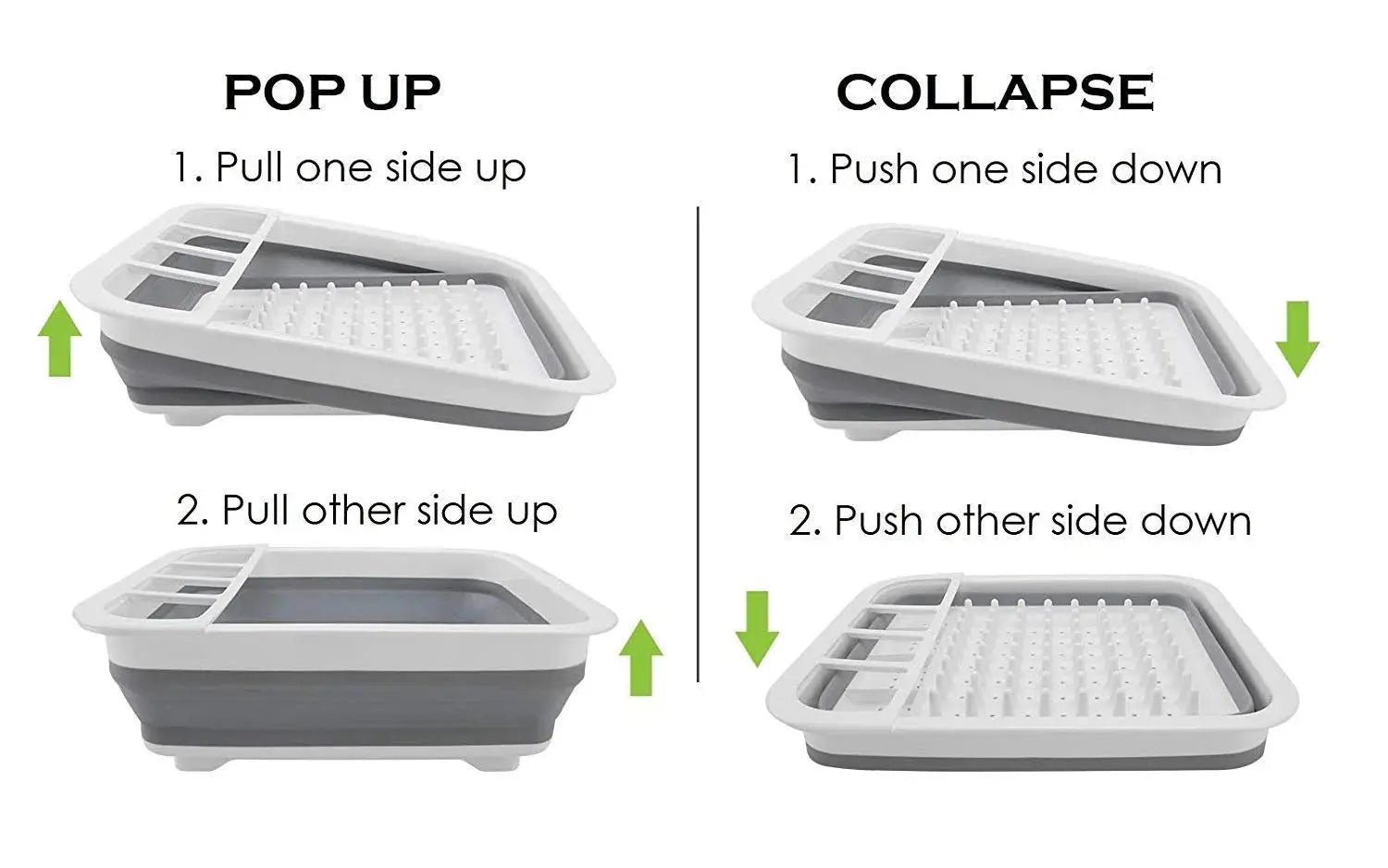 POP UP

1. Pull one side up

2. Pull other side up

COLLAPSE

1. Push one side down

2. Push other side down