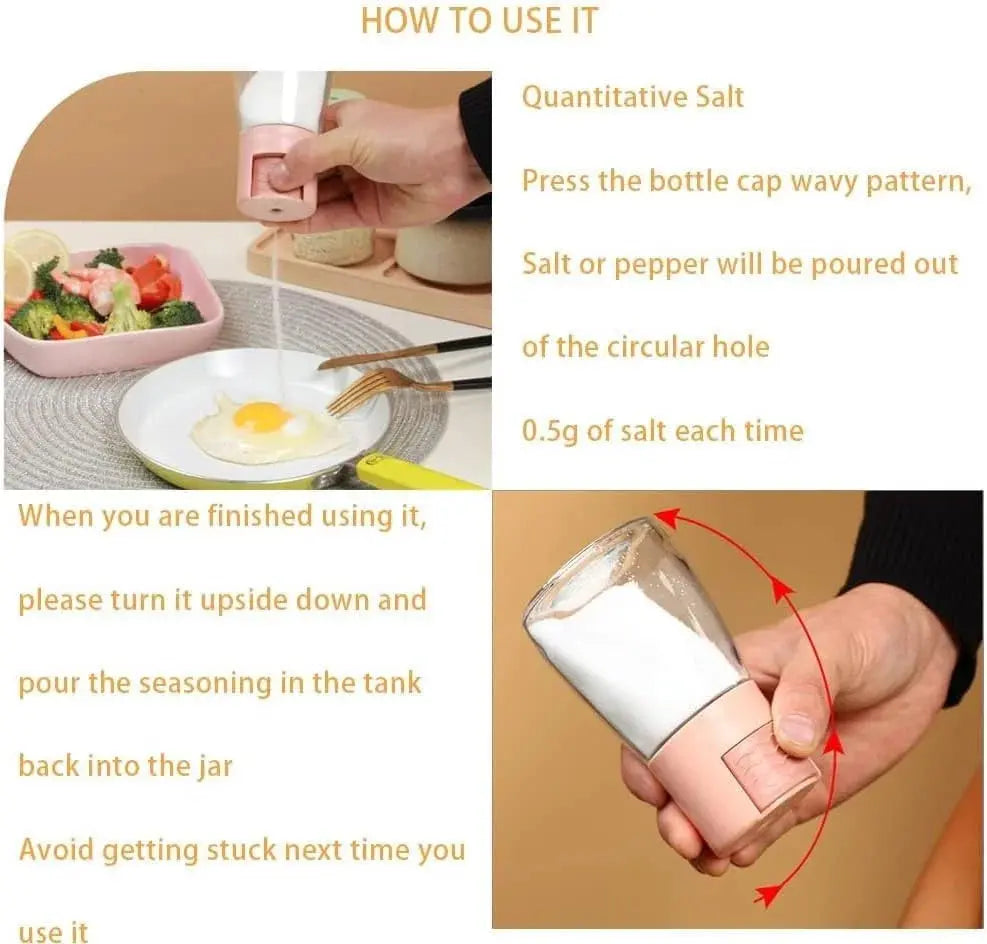 HOW TO USE IT

Quantitative Salt

Press the bottle cap wavy pattern,

Salt or pepper will be poured out

of the circular hole

0.5g of salt each time

When you are finished using it,

please turn it upside down and

pour the seasoning in the tank

back into the jar

Avoid getting stuck next time you

use it