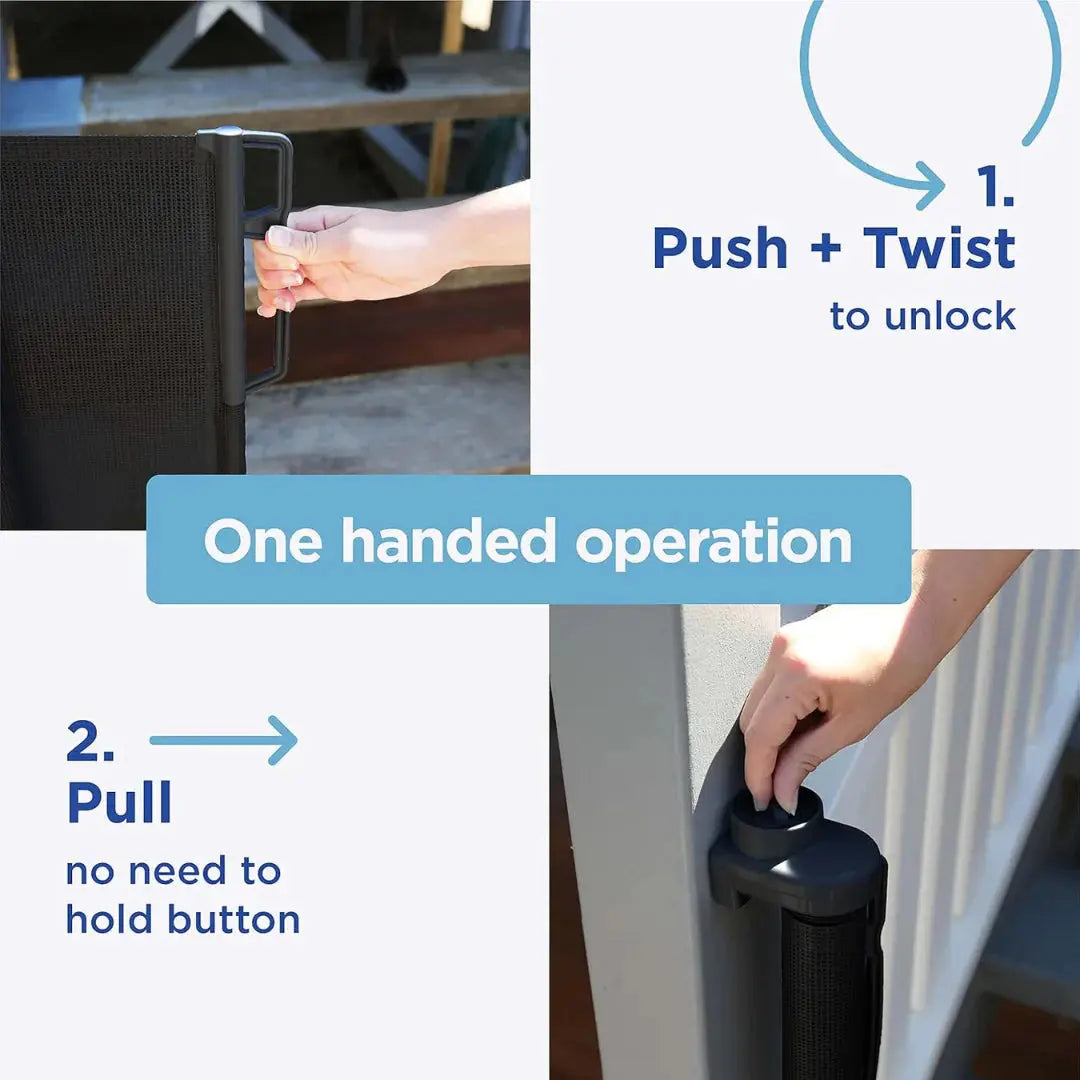 1.
Push + Twist
to unlock

One handed operation

2.
Pull
no need to hold button