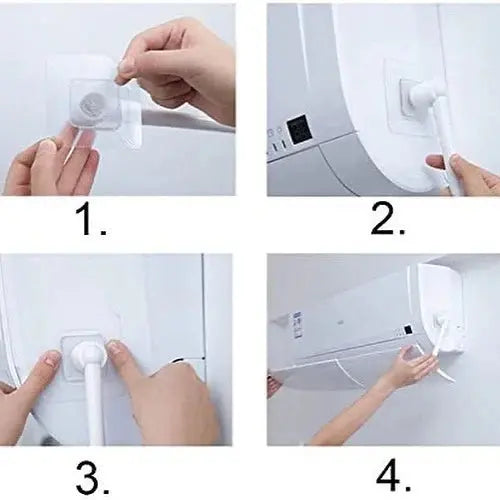 1.

2.

3.

4.