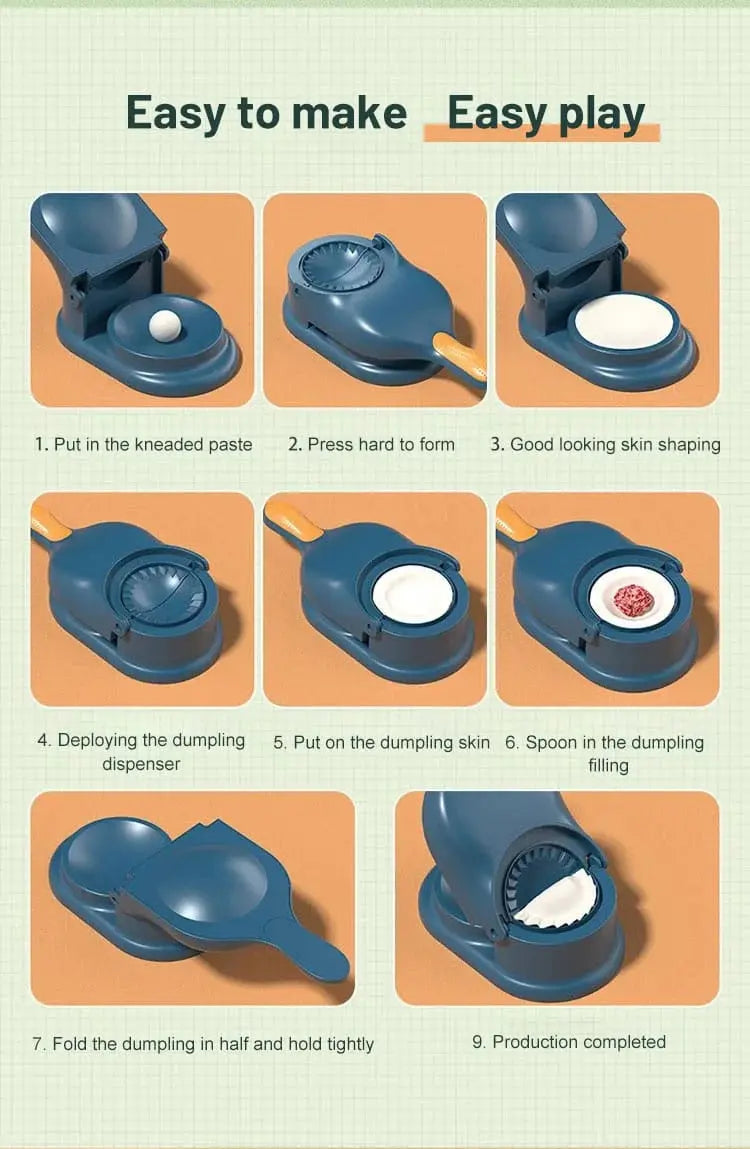 Easy to make Easy play

1. Put in the kneaded paste

2. Press hard to form

3. Good looking skin shaping

4. Deploying the dumpling dispenser

5. Put on the dumpling skin

6. Spoon in the dumpling filling

7. Fold the dumpling in half and hold tightly

9. Production completed