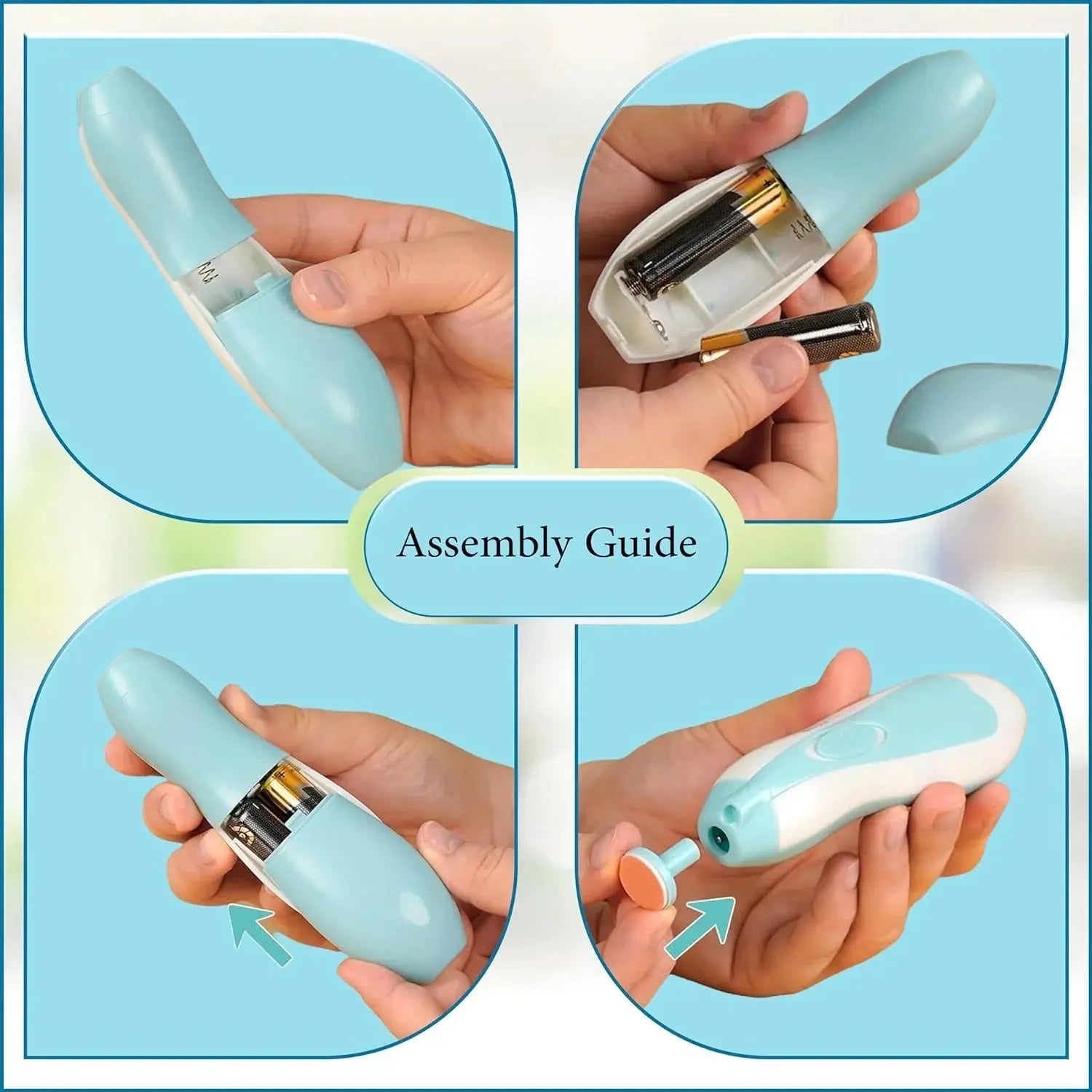 Assembly Guide