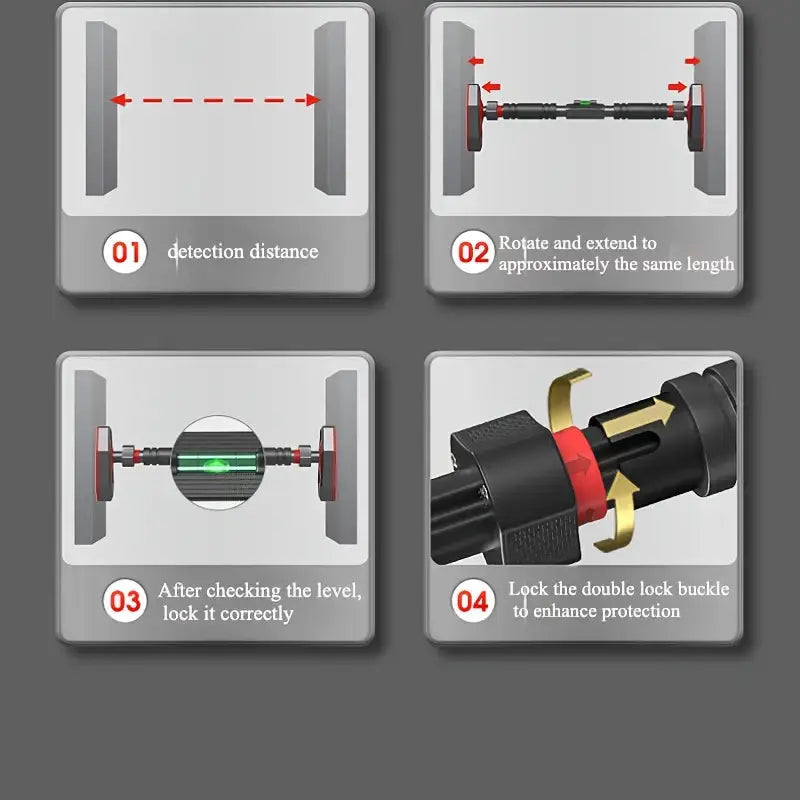 01 detection distance

02 Rotate and extend to approximately the same length

03 After checking the level, lock it correctly

04 Lock the double lock buckle to enhance protection