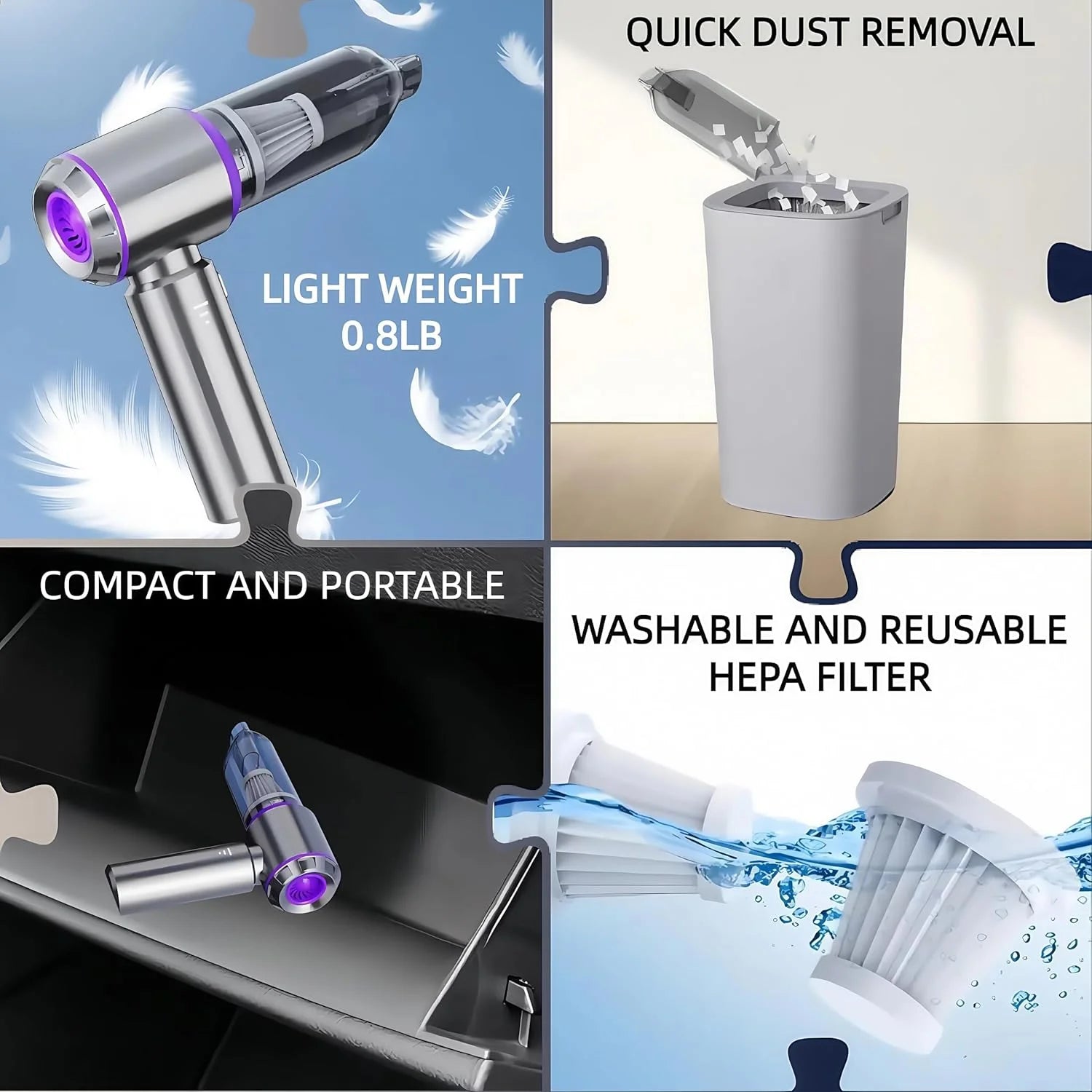 LIGHT WEIGHT
0.8LB

QUICK DUST REMOVAL

COMPACT AND PORTABLE

WASHABLE AND REUSABLE
HEPA FILTER