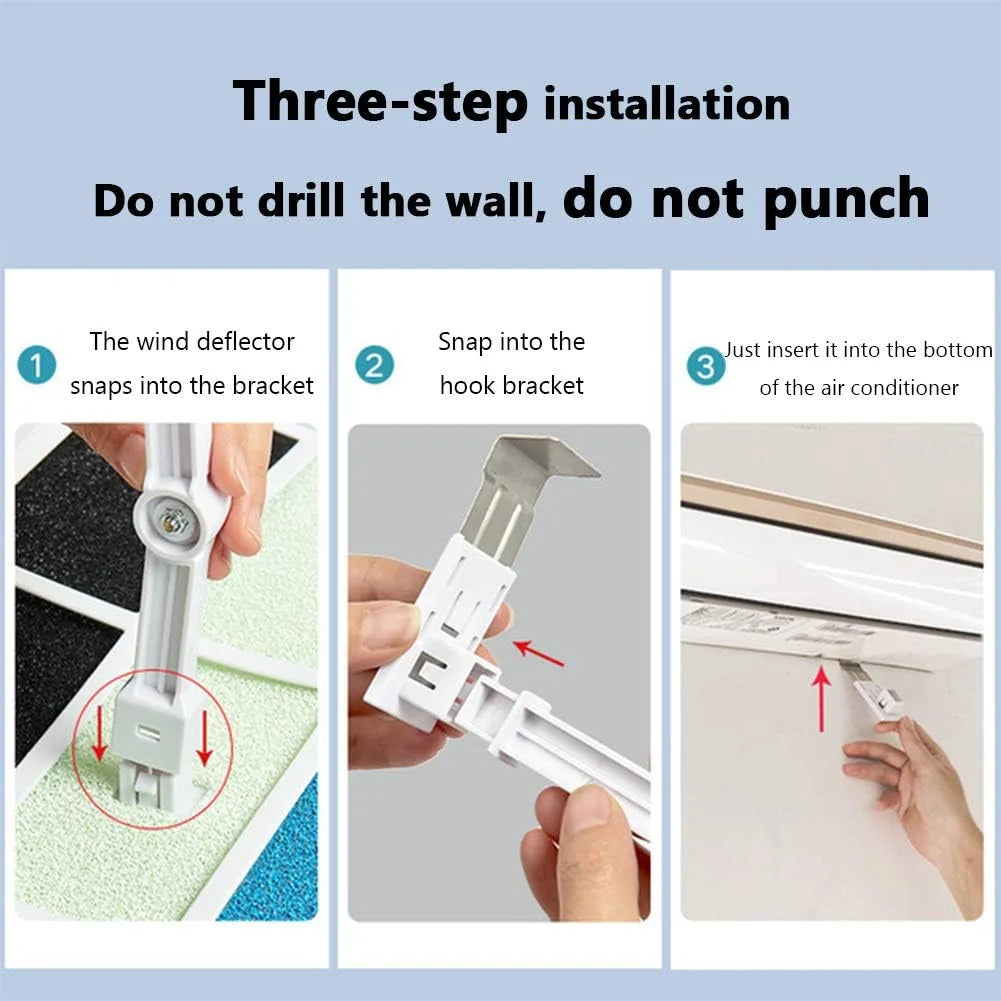 Three-step installation

Do not drill the wall, do not punch

1 The wind deflector snaps into the bracket

2 Snap into the hook bracket

3 Just insert it into the bottom of the air conditioner