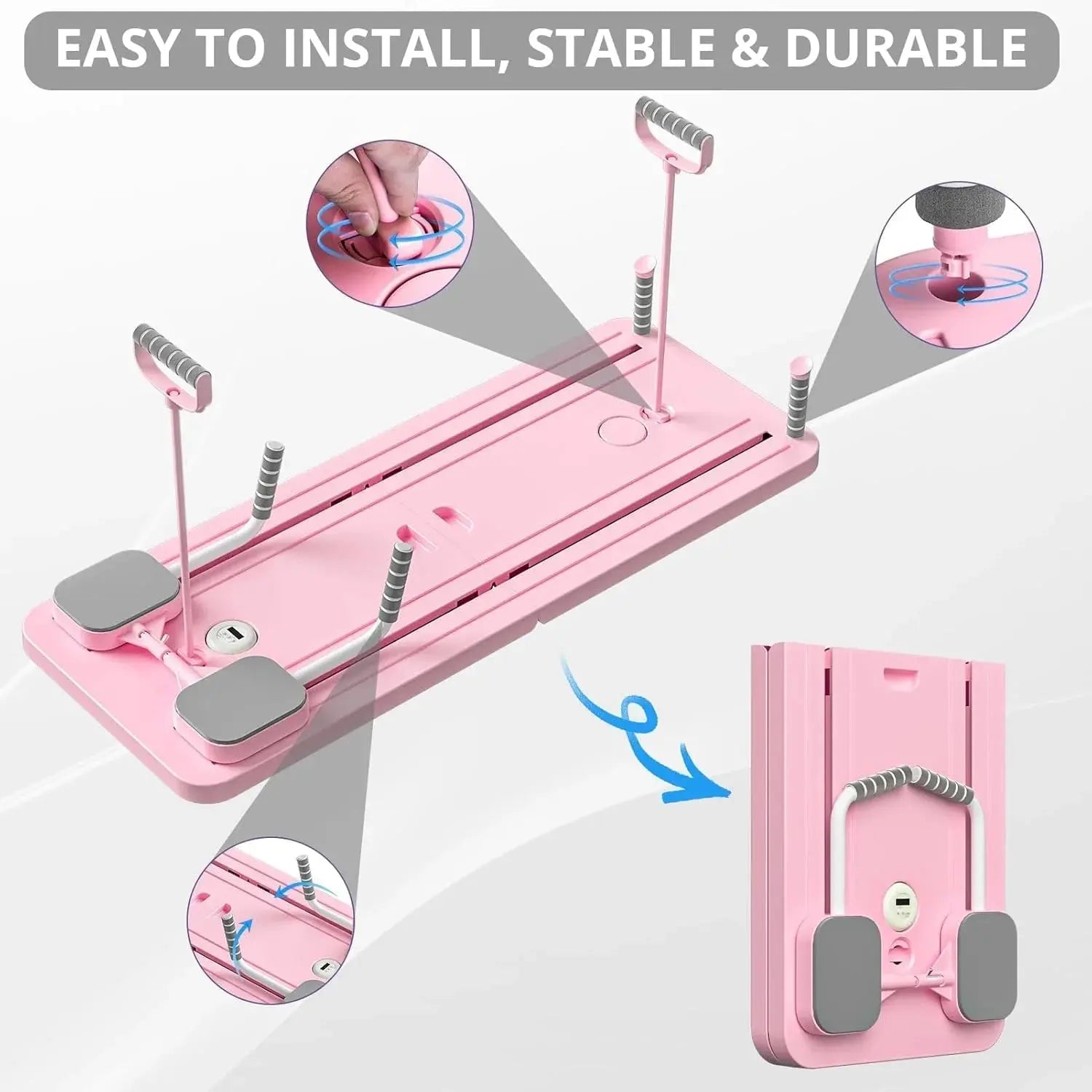 EASY TO INSTALL, STABLE & DURABLE