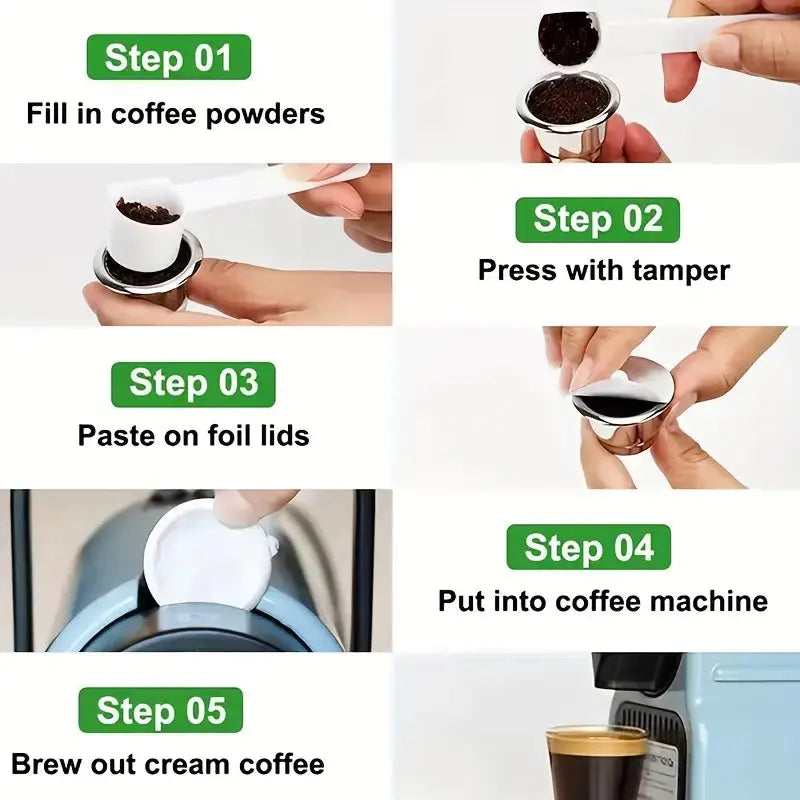 Step 01
Fill in coffee powders

Step 02
Press with tamper

Step 03
Paste on foil lids

Step 04
Put into coffee machine

Step 05
Brew out cream coffee