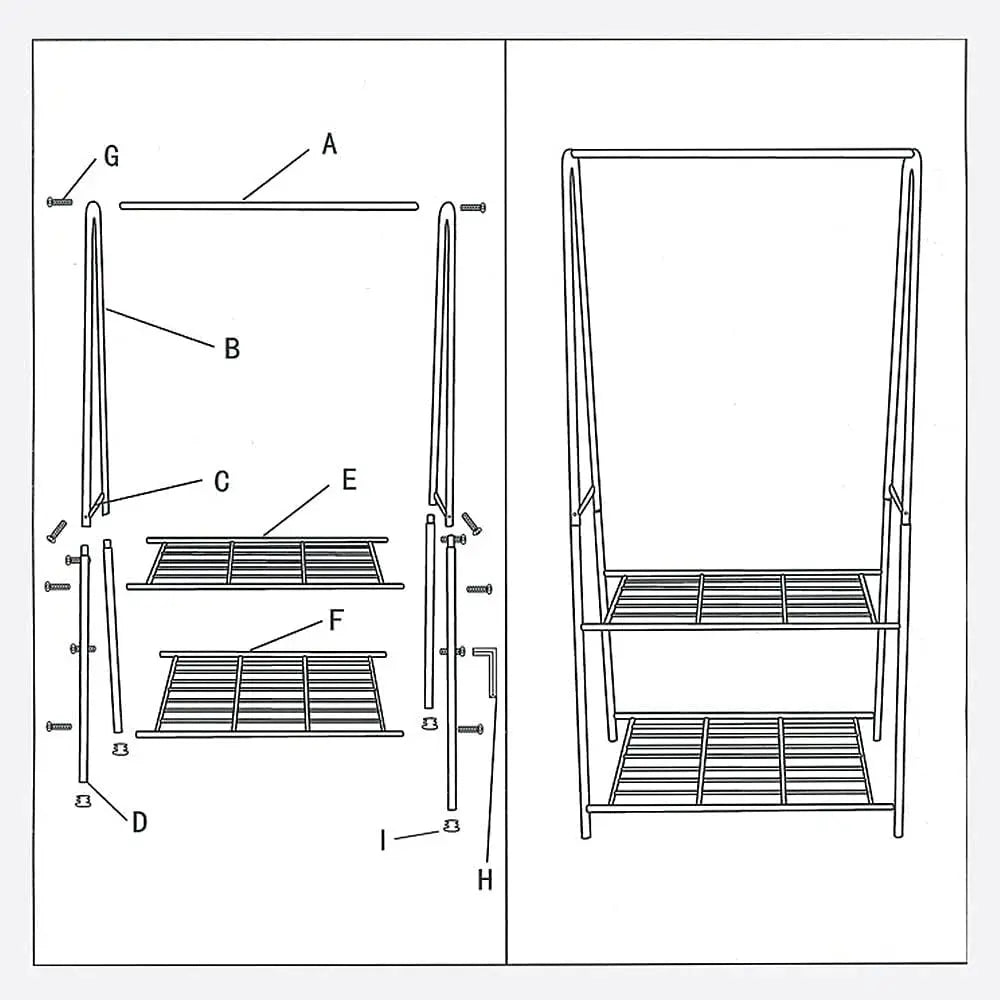 G
A
B
C
E
F
D
I
H