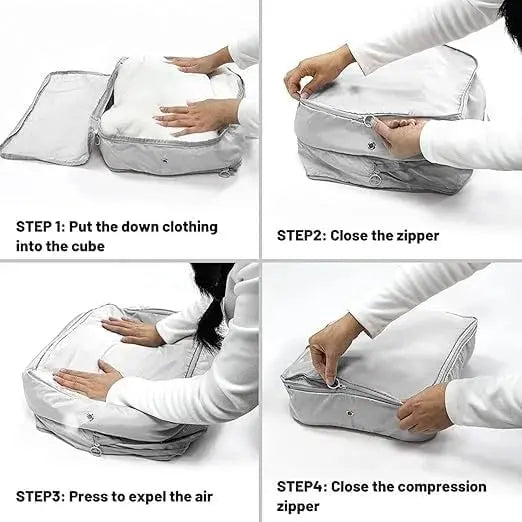 STEP 1: Put the down clothing into the cube

STEP2: Close the zipper

STEP3: Press to expel the air

STEP4: Close the compression zipper