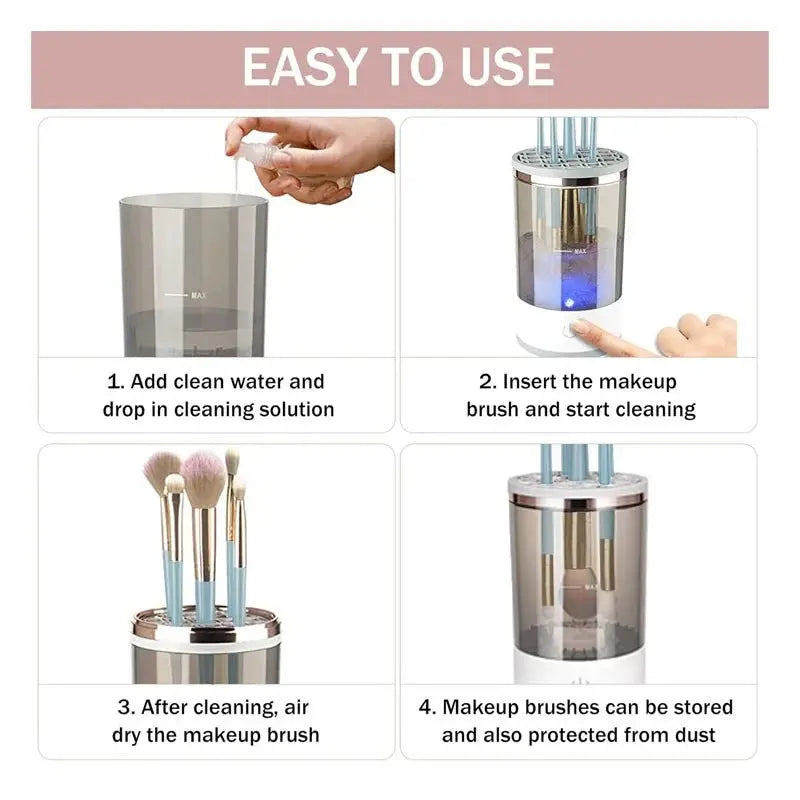 EASY TO USE

MAX

1. Add clean water and drop in cleaning solution

MAX

2. Insert the makeup brush and start cleaning

3. After cleaning, air dry the makeup brush

MAX

4. Makeup brushes can be stored and also protected from dust