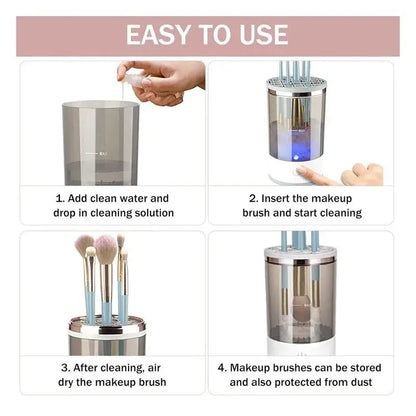 EASY TO USE

1. Add clean water and drop in cleaning solution

2. Insert the makeup brush and start cleaning

3. After cleaning, air dry the makeup brush

4. Makeup brushes can be stored and also protected from dust