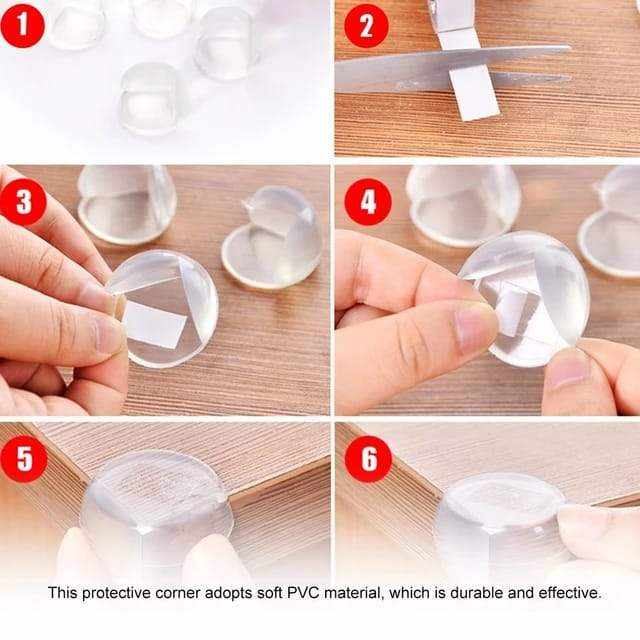 1
2
3
4
5
6
This protective corner adopts soft PVC material, which is durable and effective.