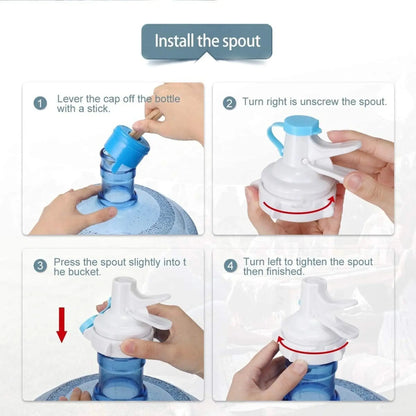 Install the spout

1 Lever the cap off the bottle with a stick.

2 Turn right is unscrew the spout.

3 Press the spout slightly into t he bucket.

4 Turn left to tighten the spout then finished.